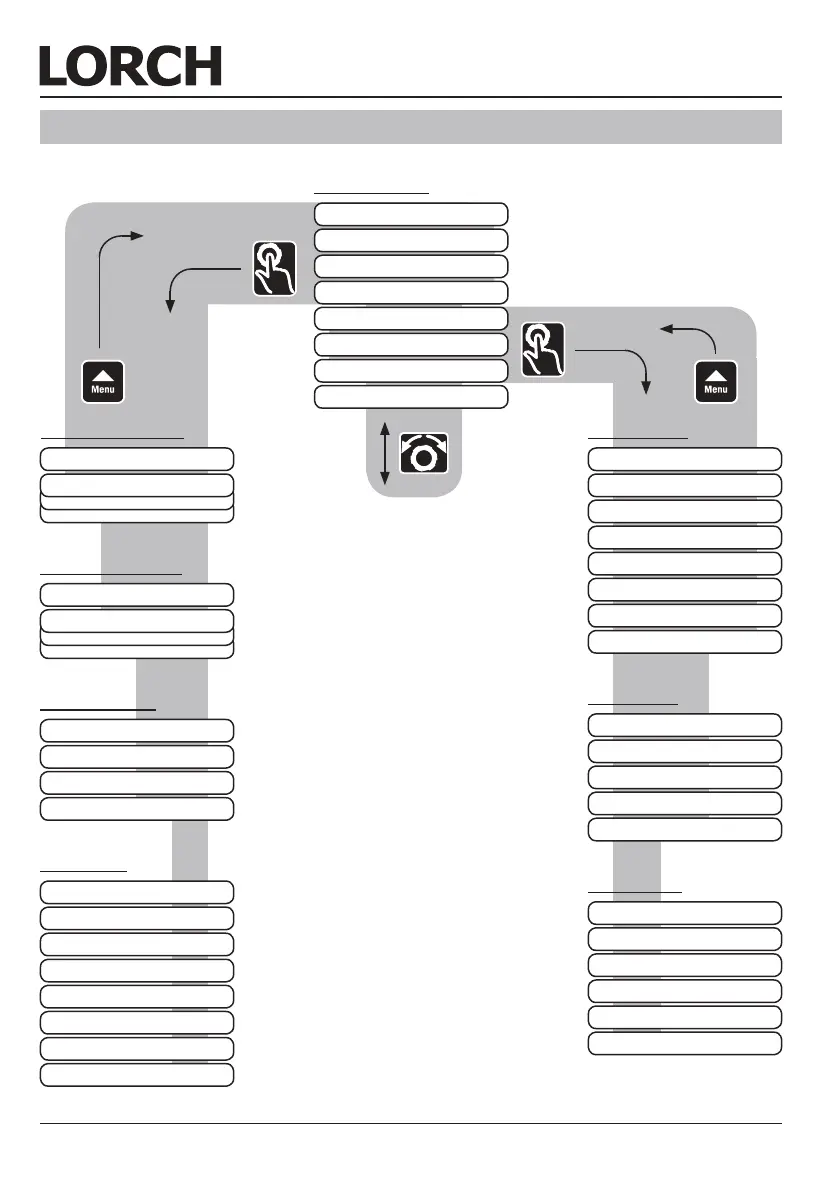 LORCH

Menu

Menu