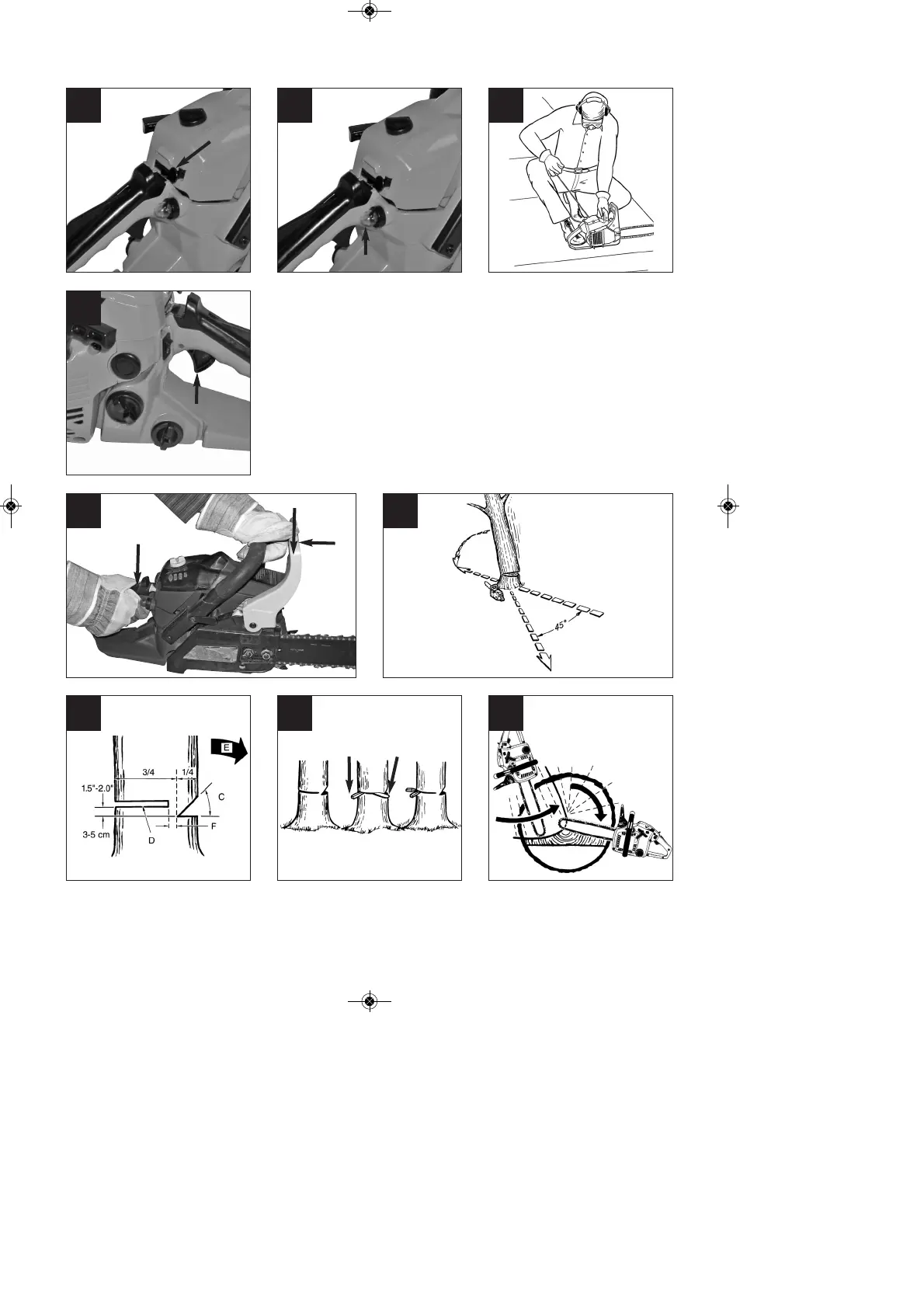 45°

E

3/4

1/4

1.5"-2.0"

C

3-5 cm

D

F