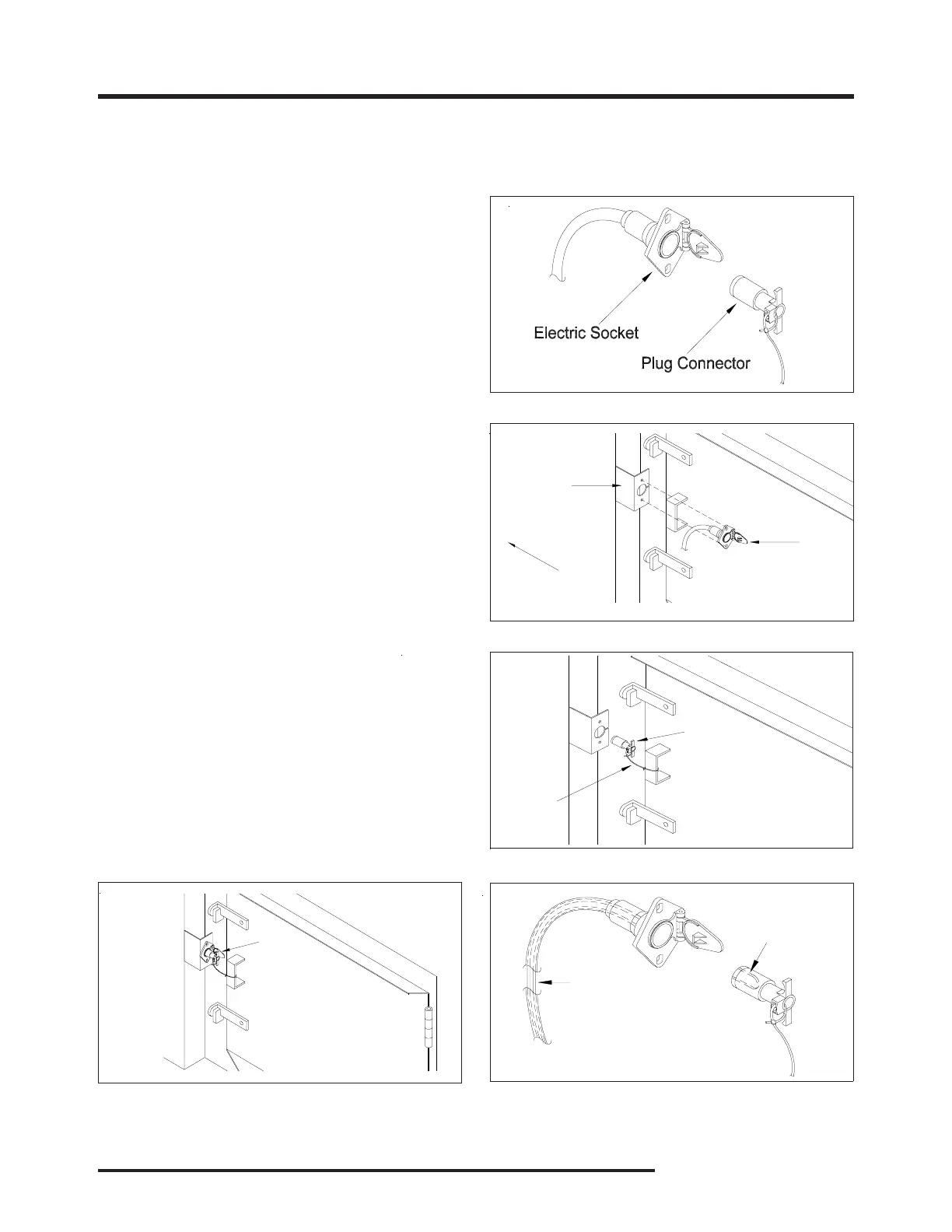 Electric Socket

Plug Connector