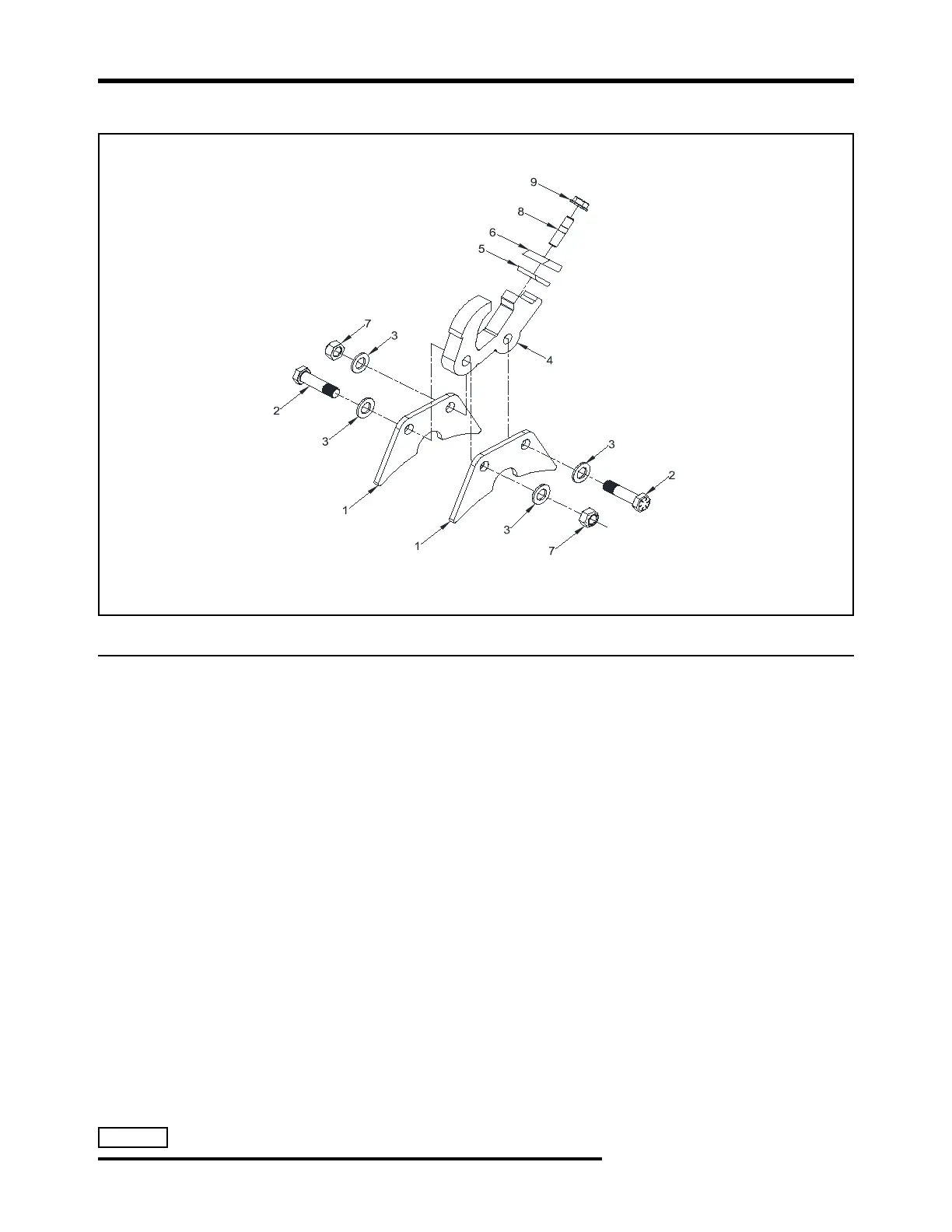 9
8
6
5
7
3
4
2
3
3
2
1
3
1
7