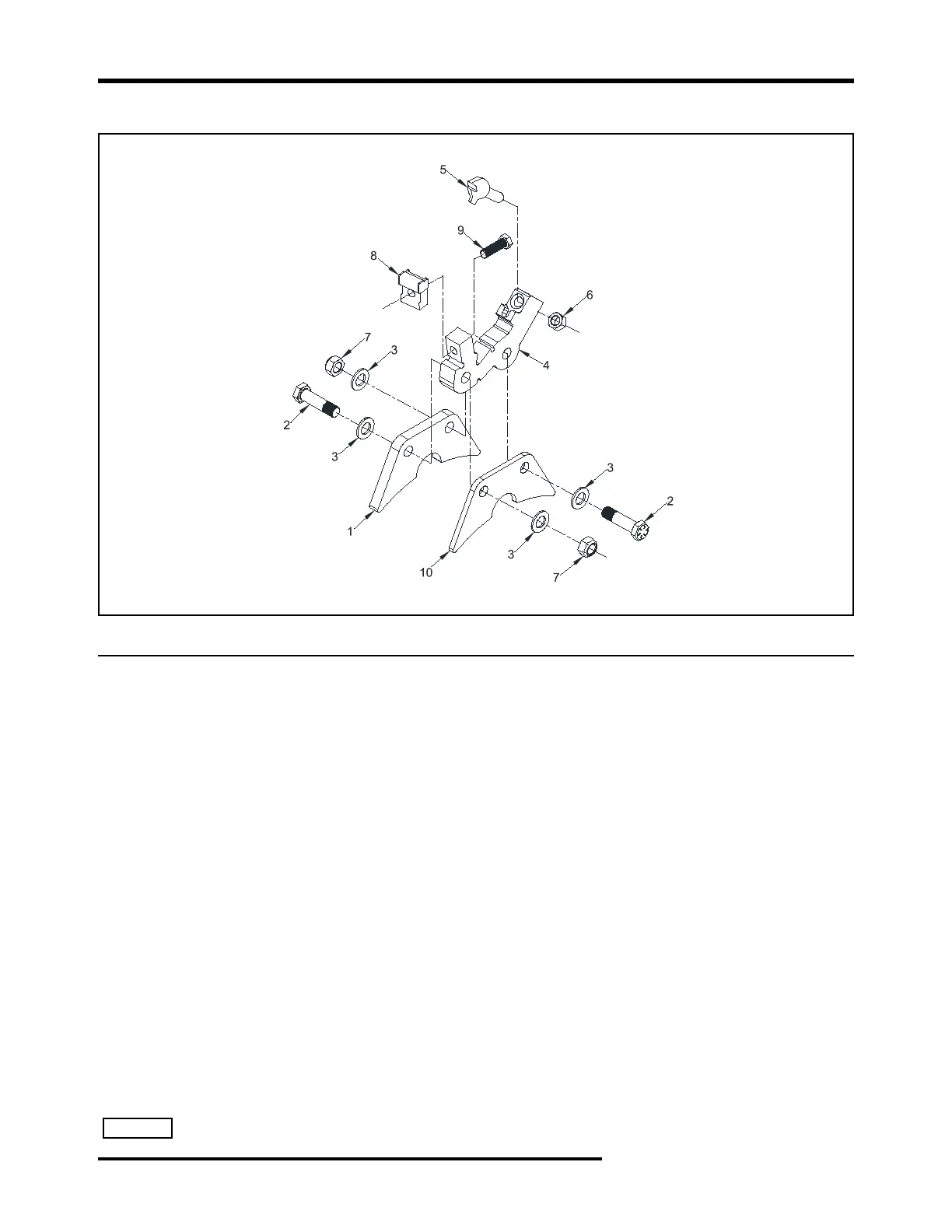 5

9

8

6

7

3

4

2

3

3

2

1

3

10

7