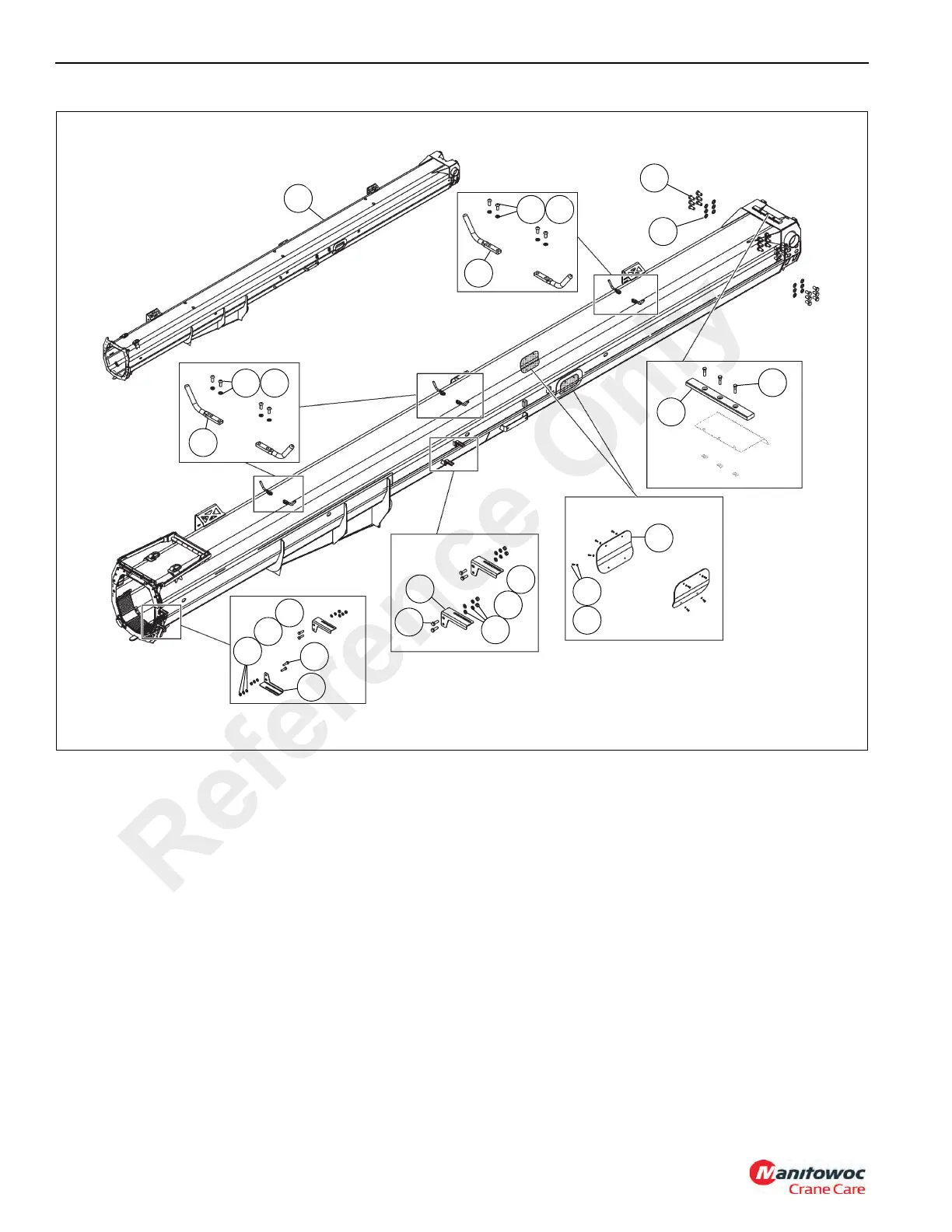 Reference Only

Manitowoc
Crane Care