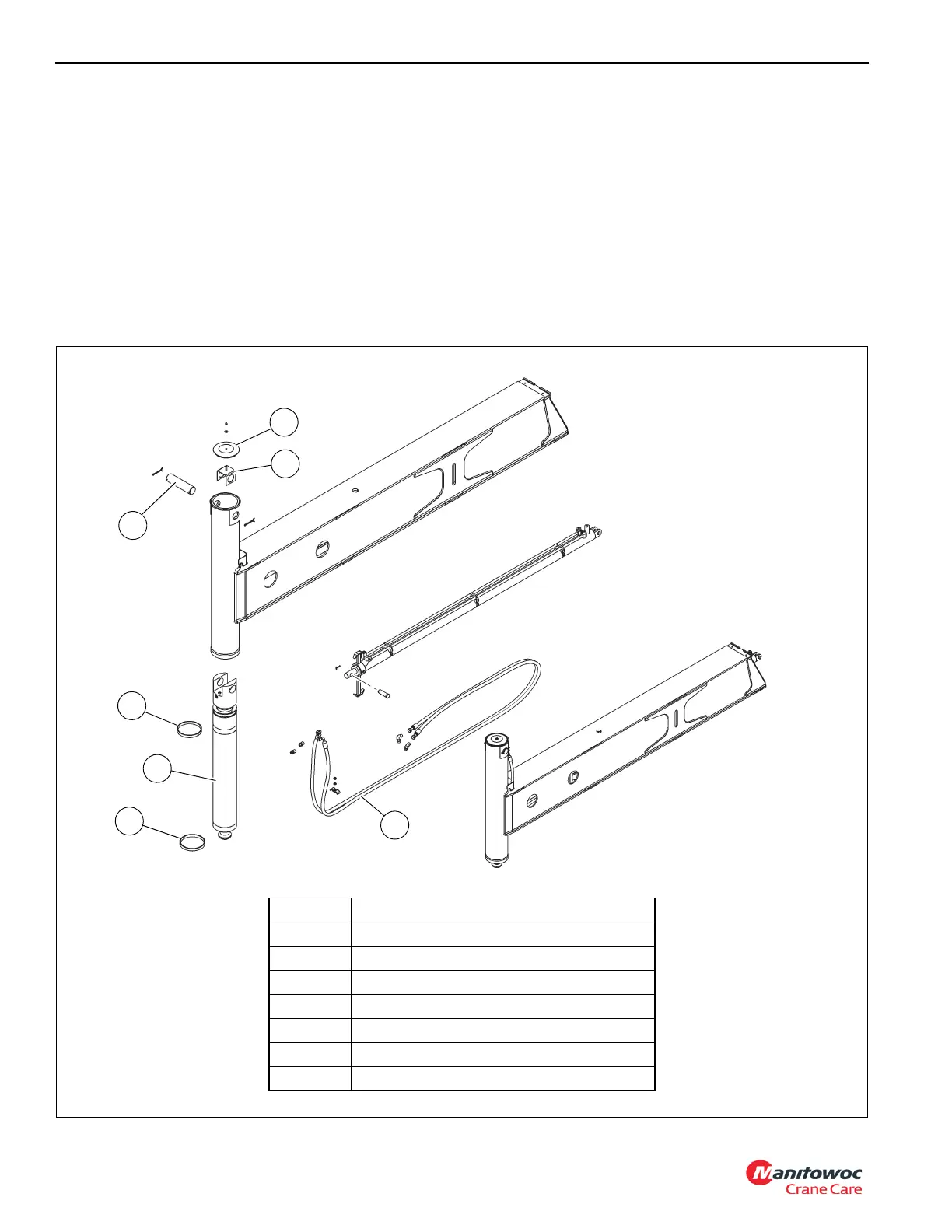 Manitowoc
Crane Care