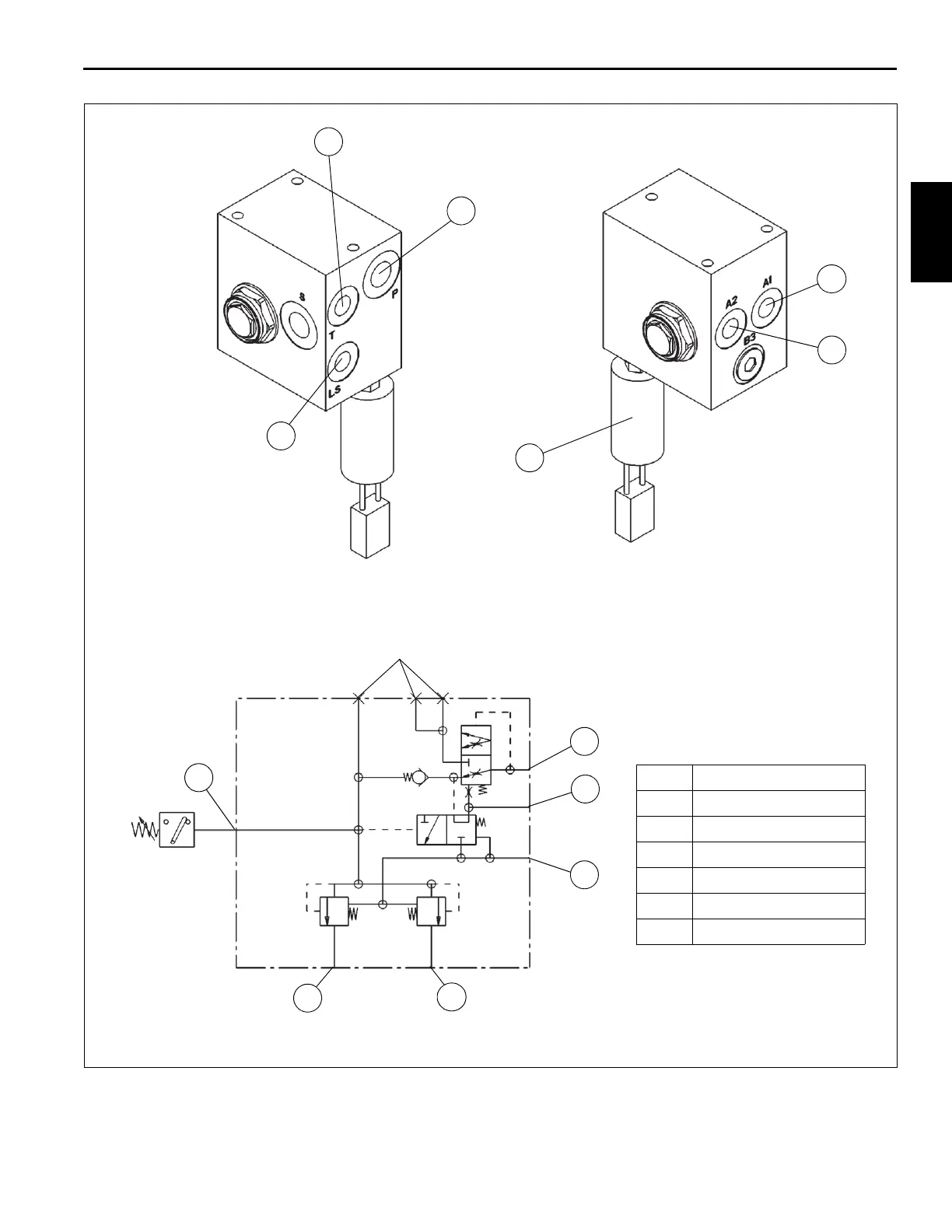 S

T

P

LS

A2

A1

B3