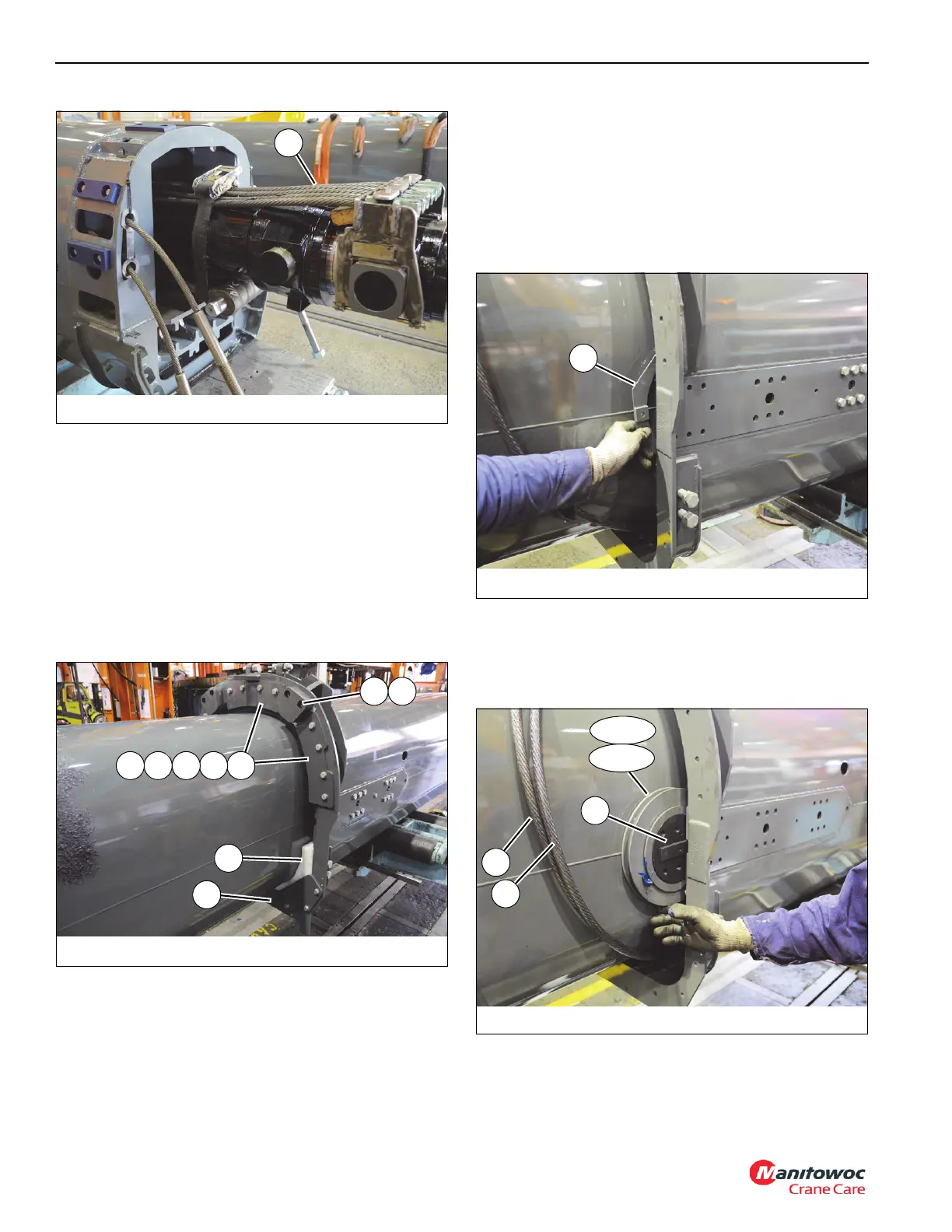 Manitowoc
Crane Care