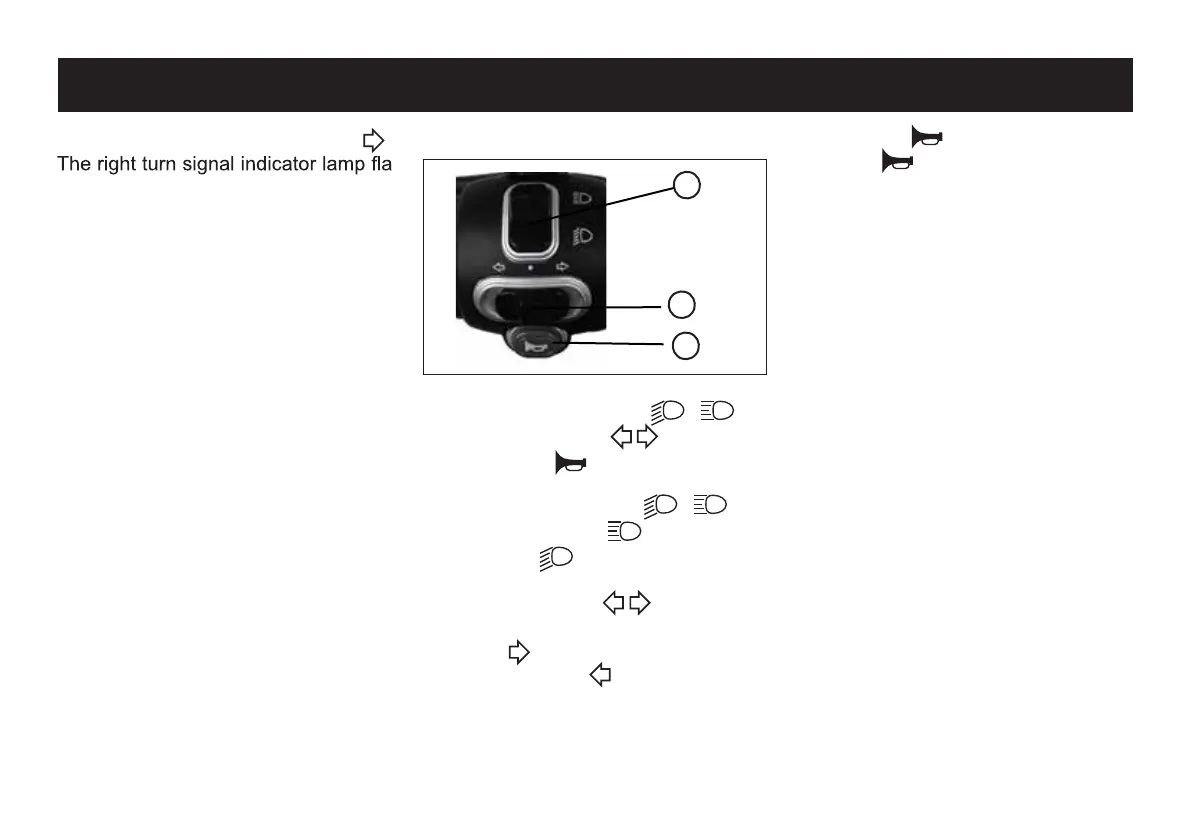 The right turn signal indicator lamp fla