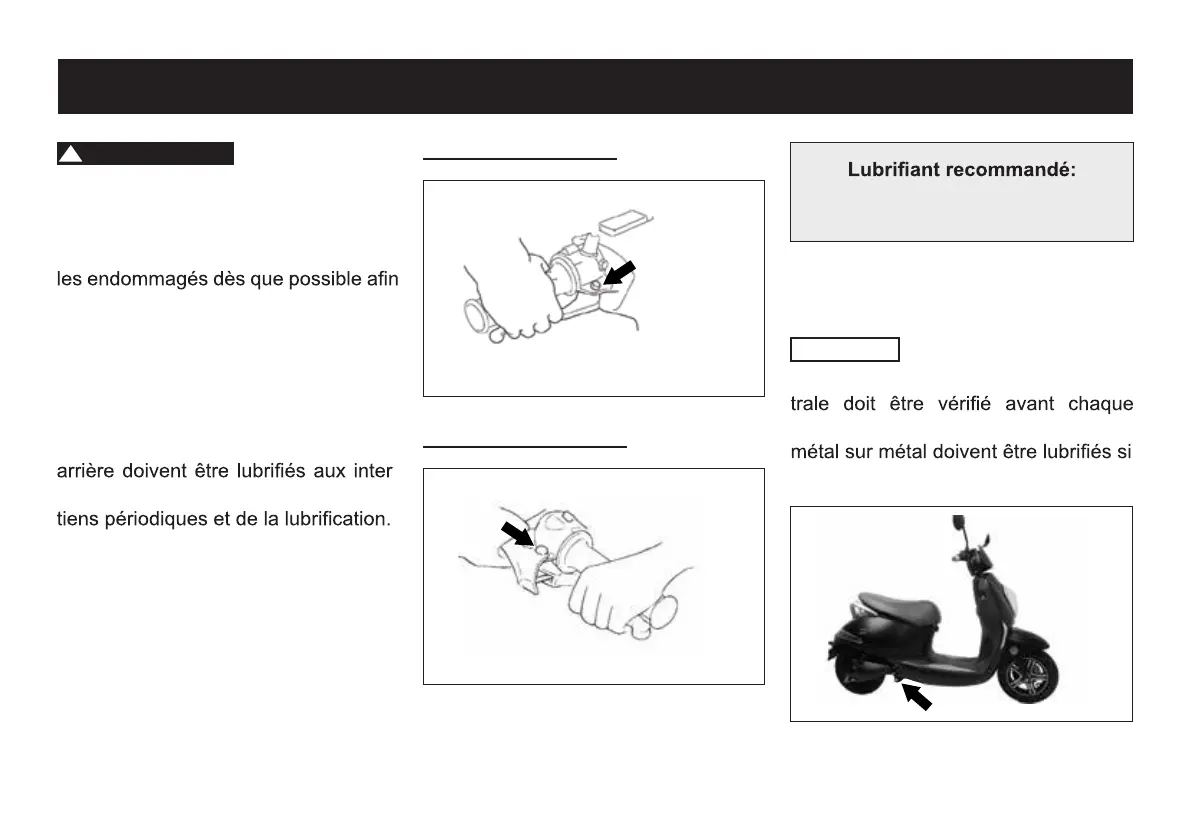 les endommagés dès que possible afin

arrière doivent être lubrifiés aux inter

tiens périodiques et de la lubrification.

Lubrifiant recommandé:

trale doit être vérifié avant chaque

métal sur métal doivent être lubrifiés si