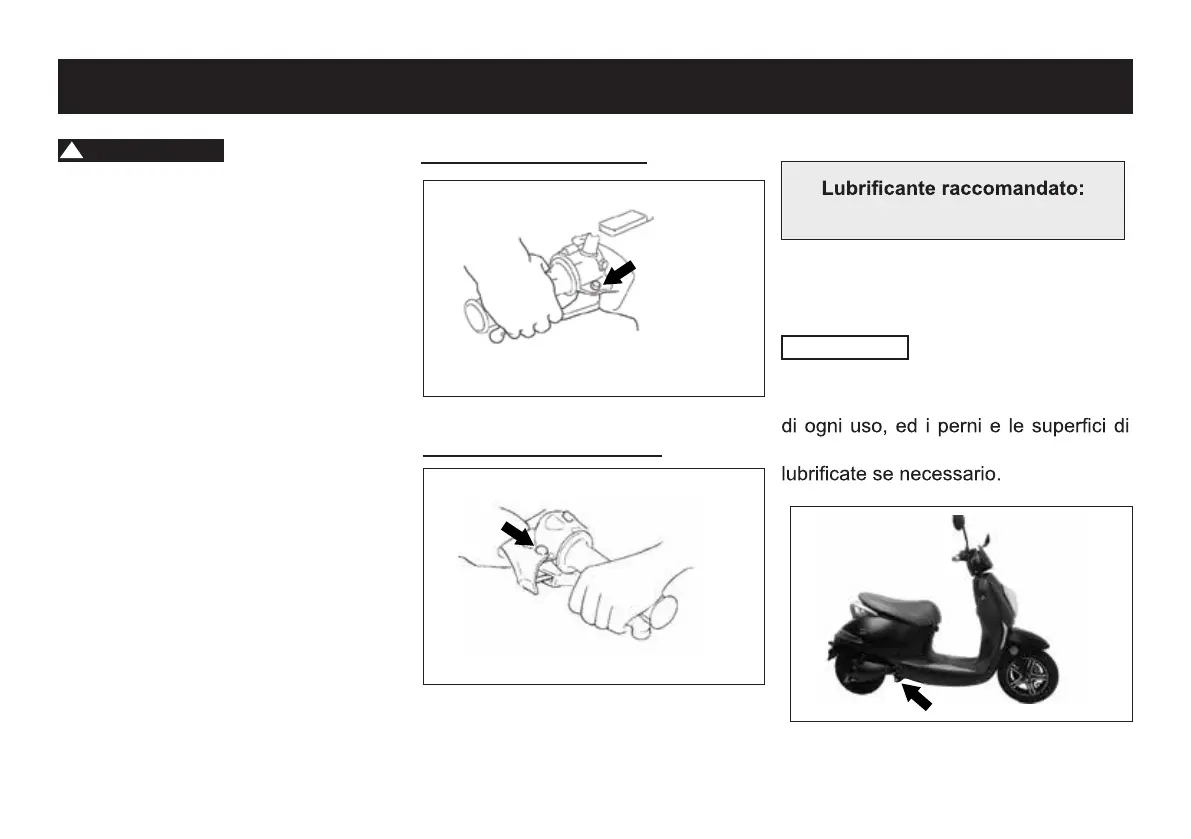 Lubrificante raccomandato:

di ogni uso, ed i perni e le superfici di

lubrificate se necessario.