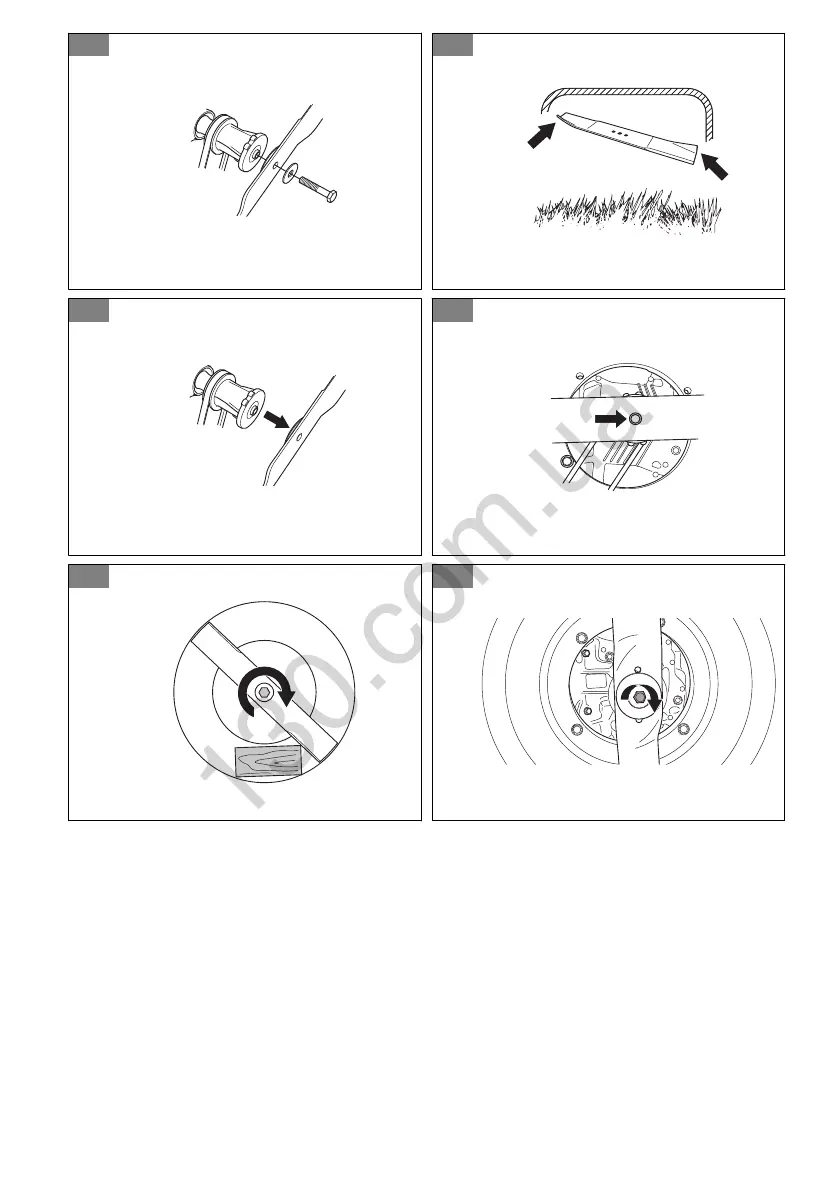 130.com.ua