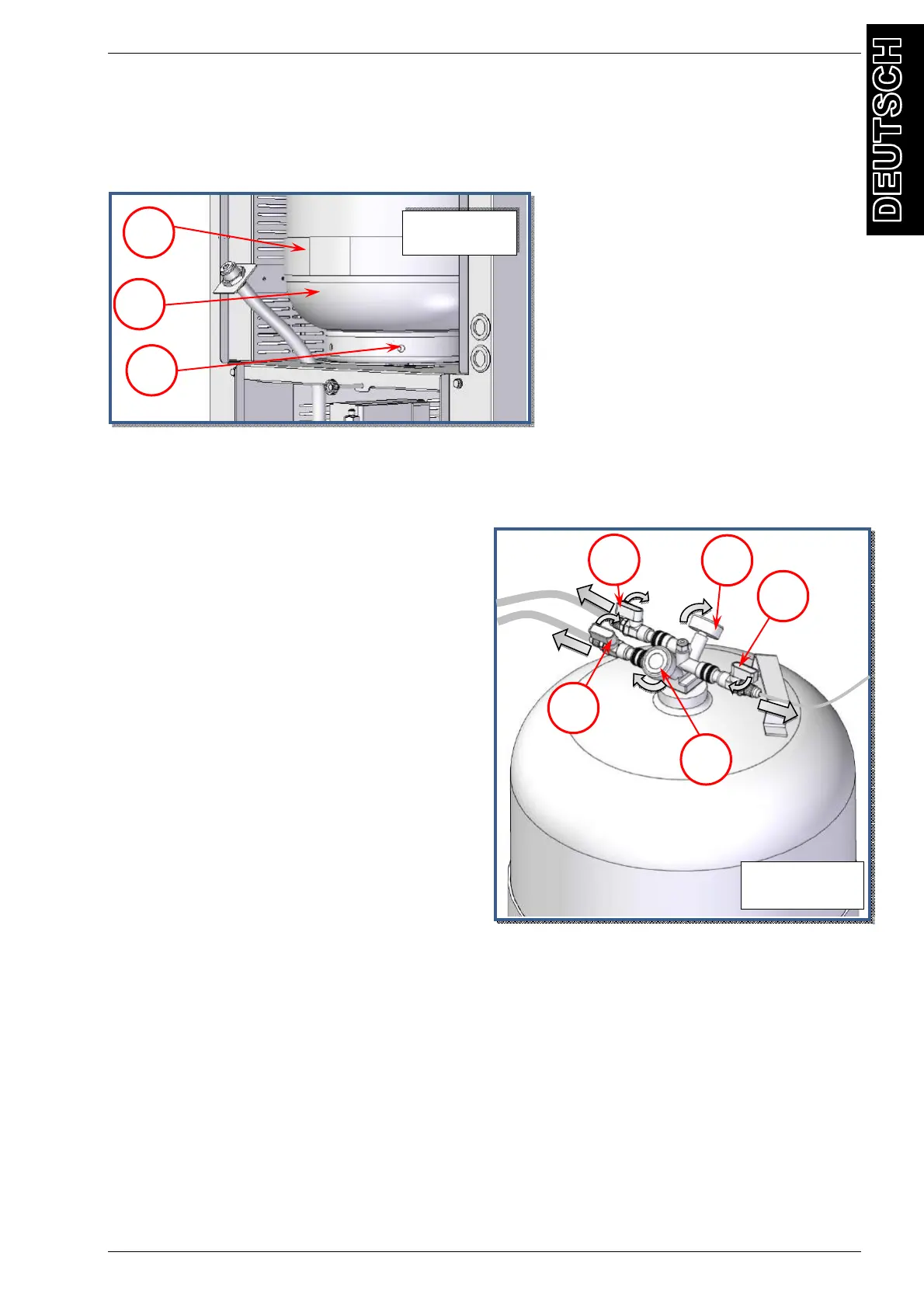 DEUTSCH