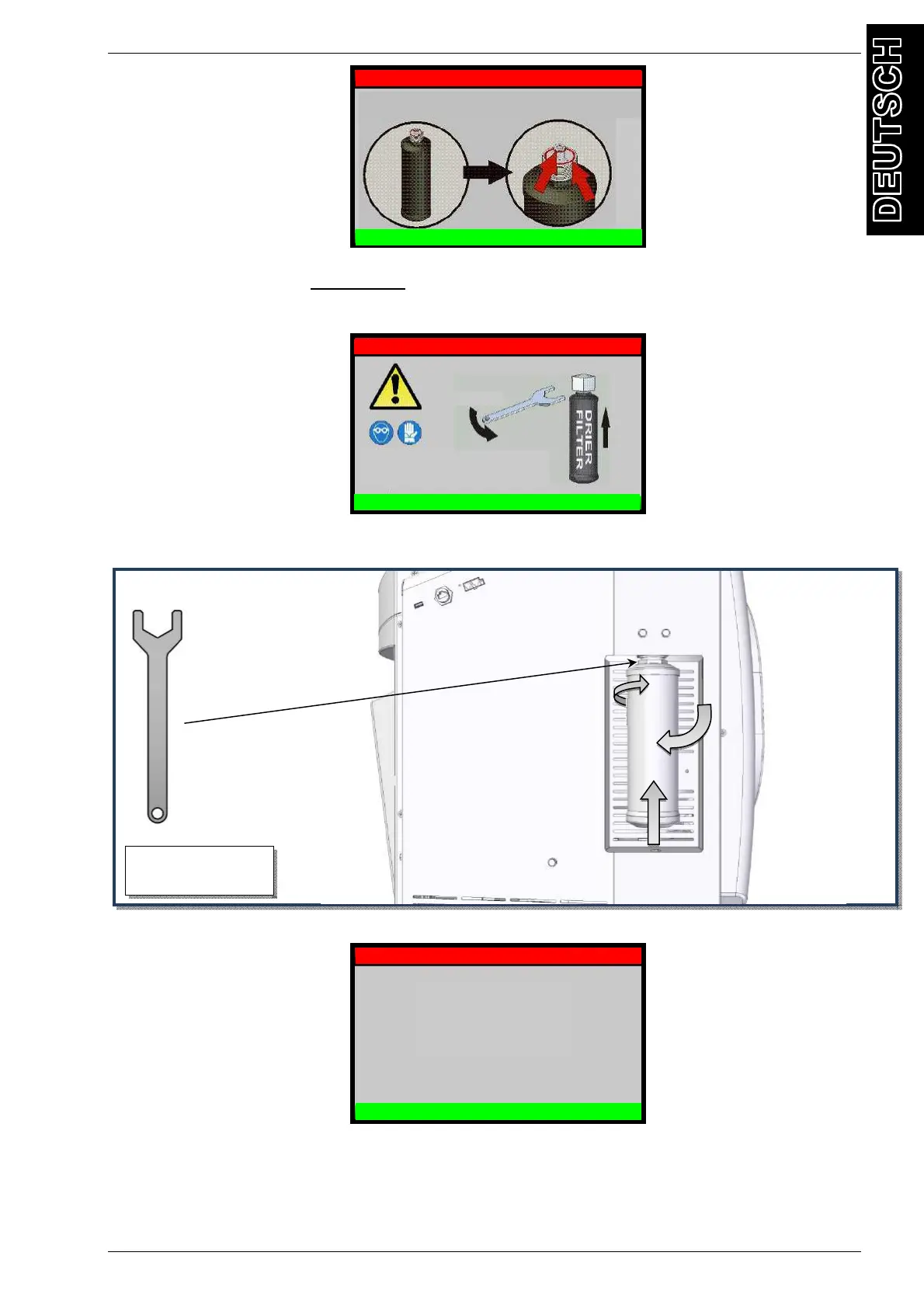 DEUTSCH

DRIER FILTER