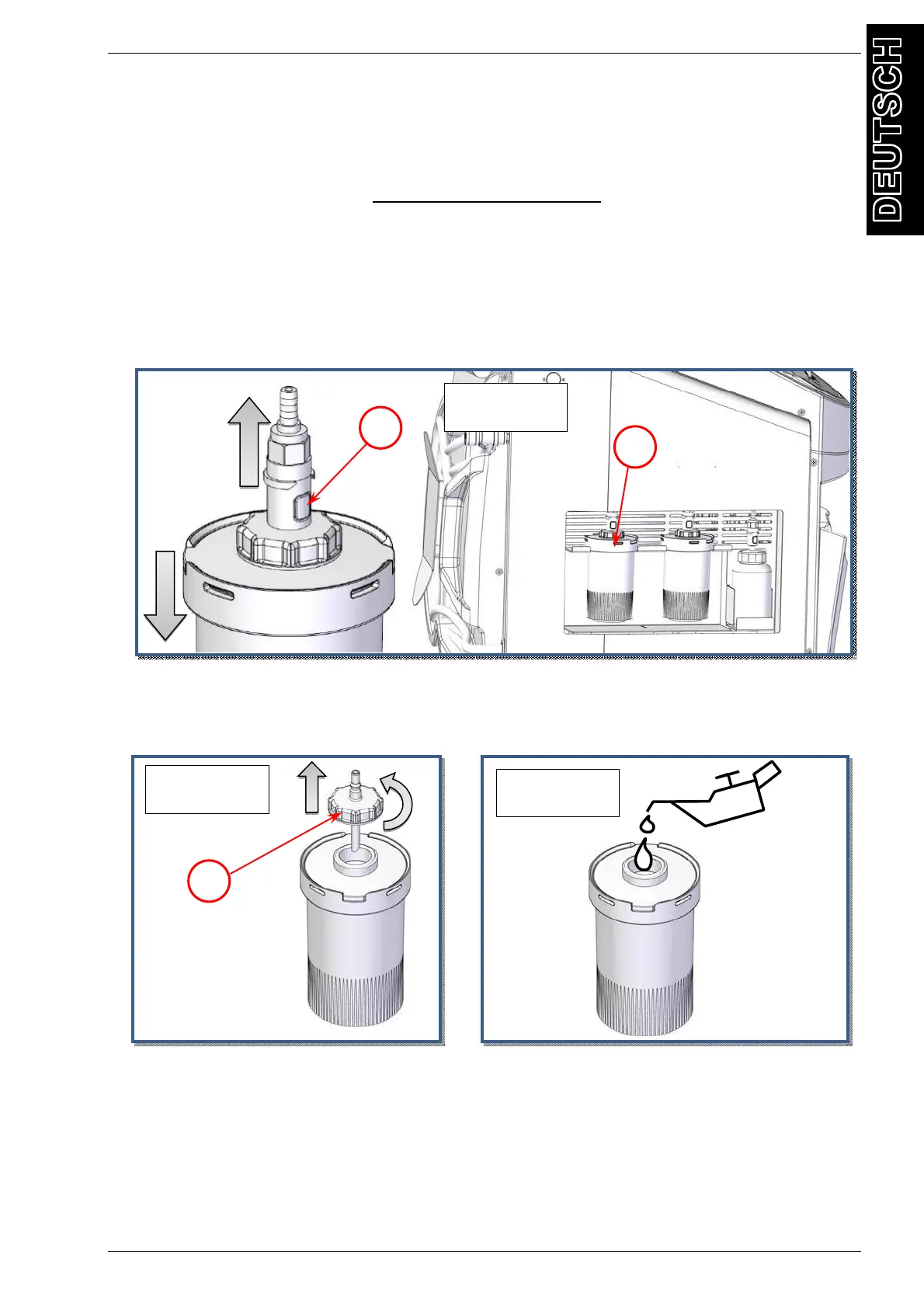 DEUTSCH