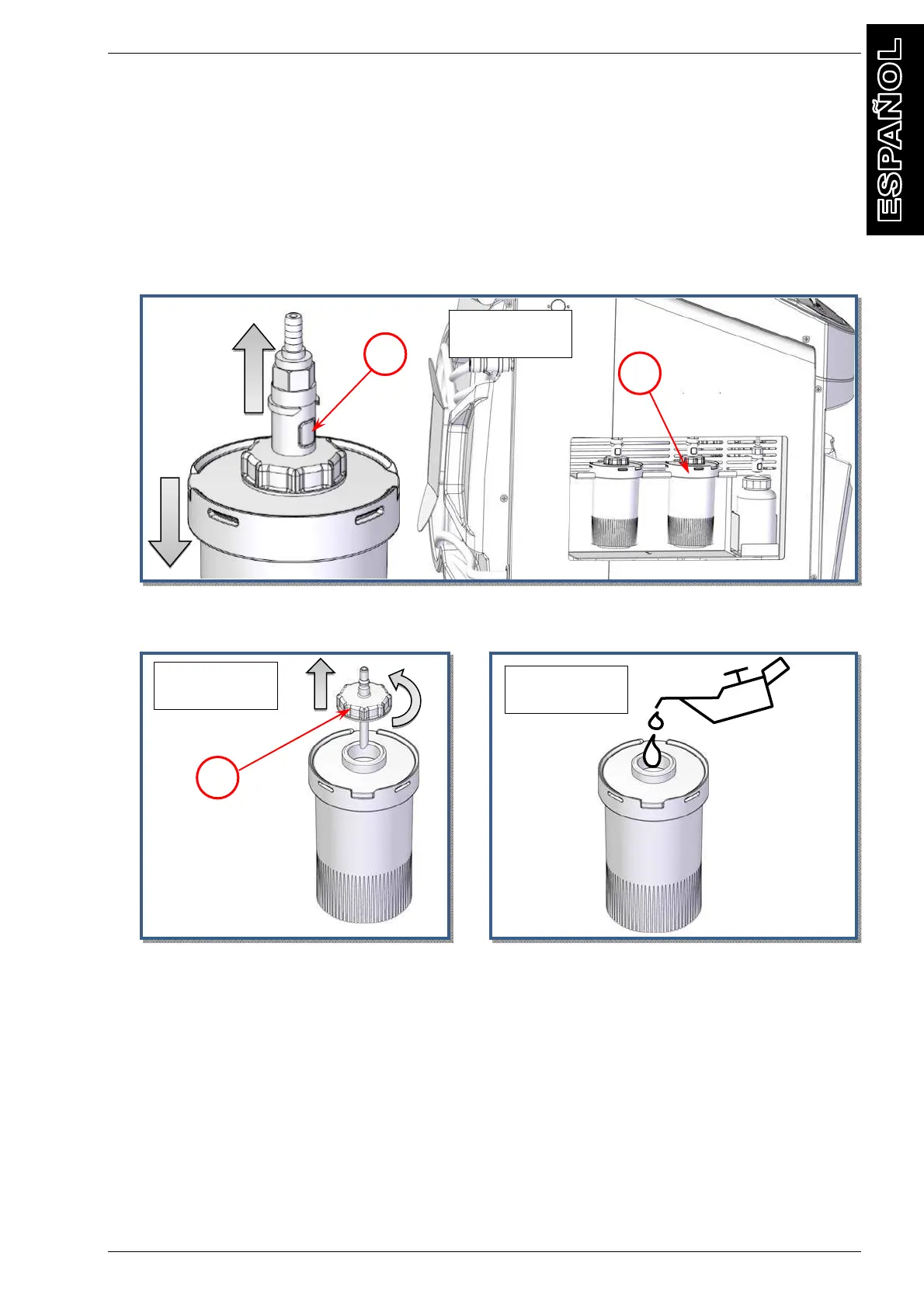 ESPAÑOL