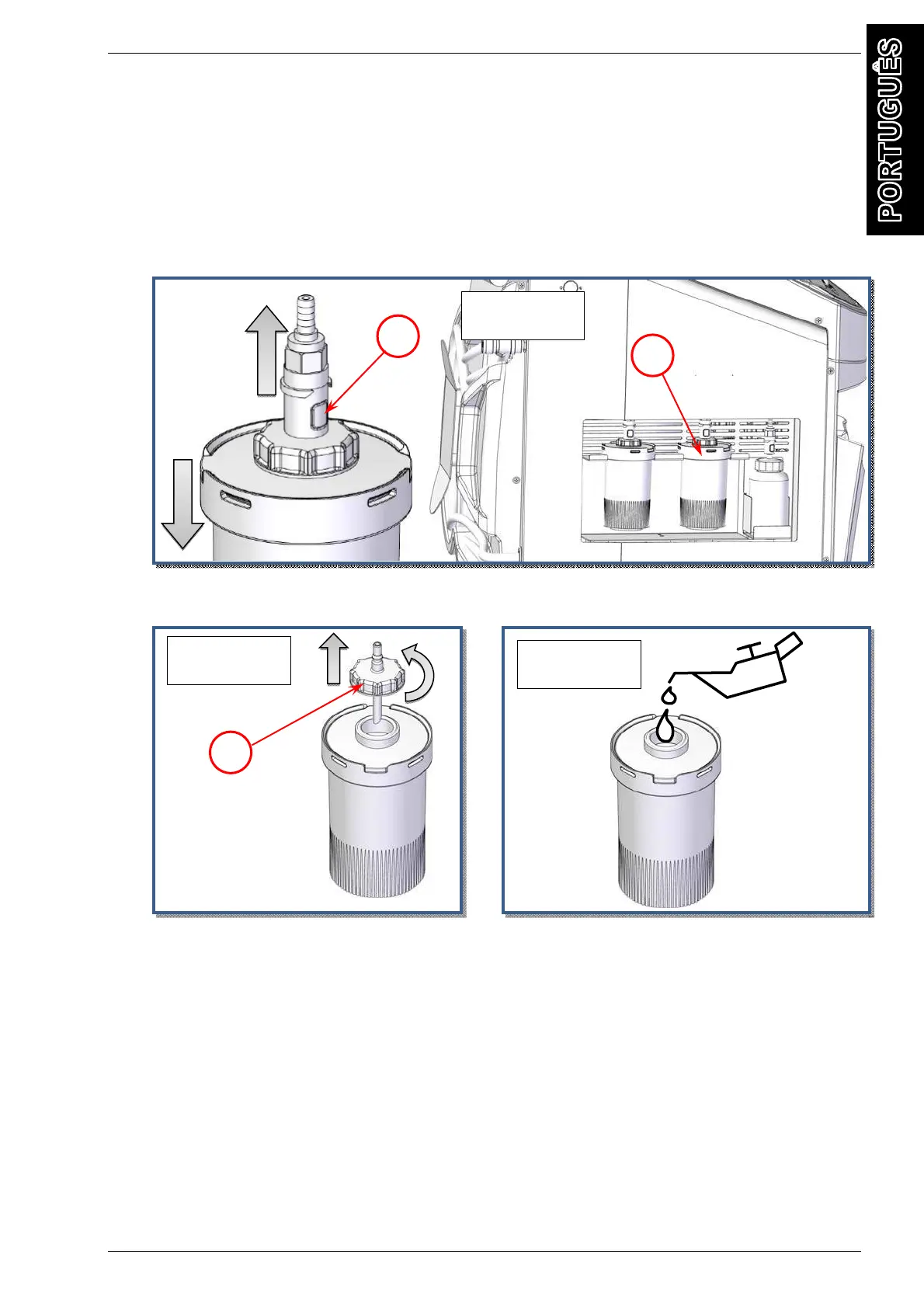 PORTUGUÊS