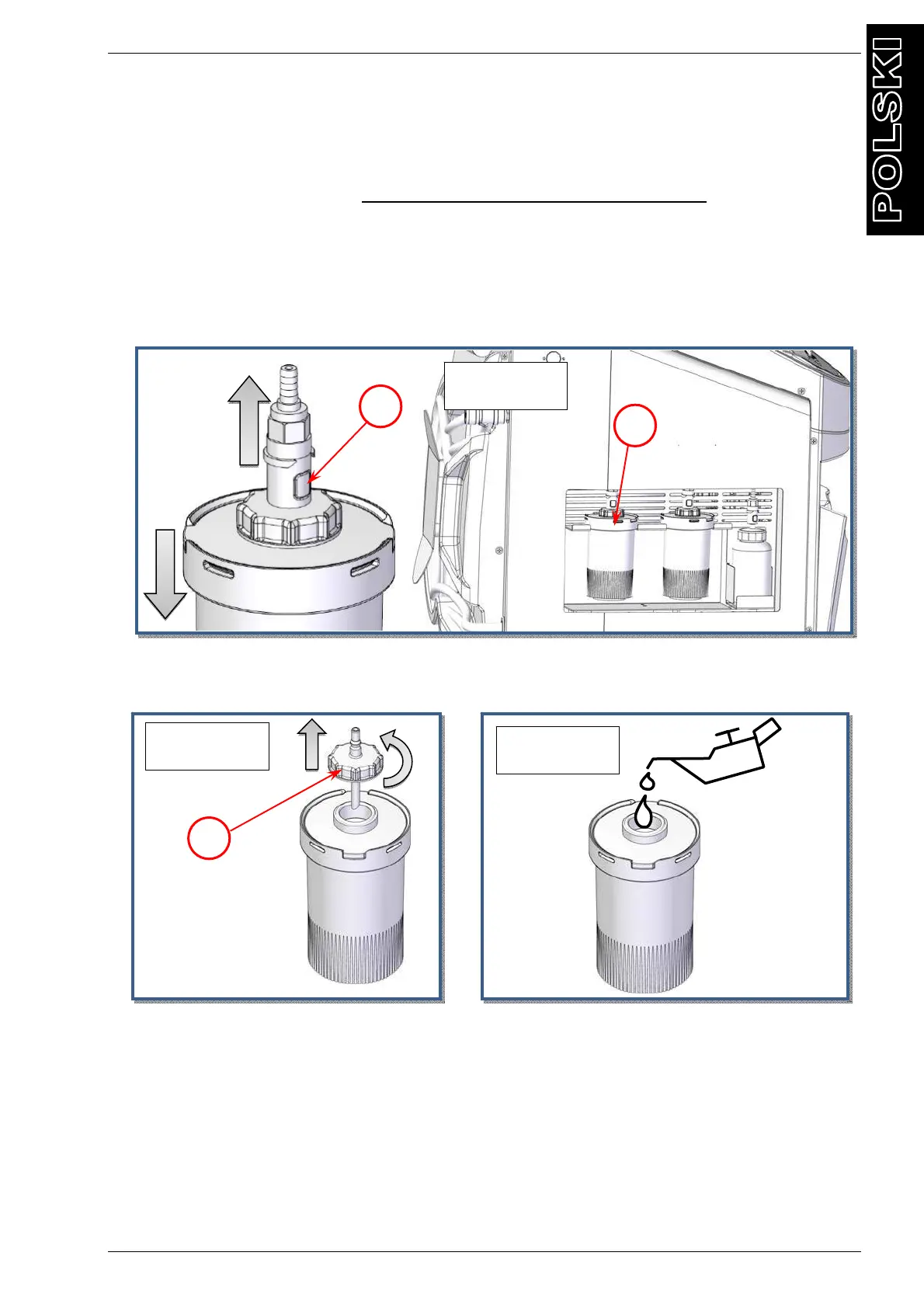 POLSKI