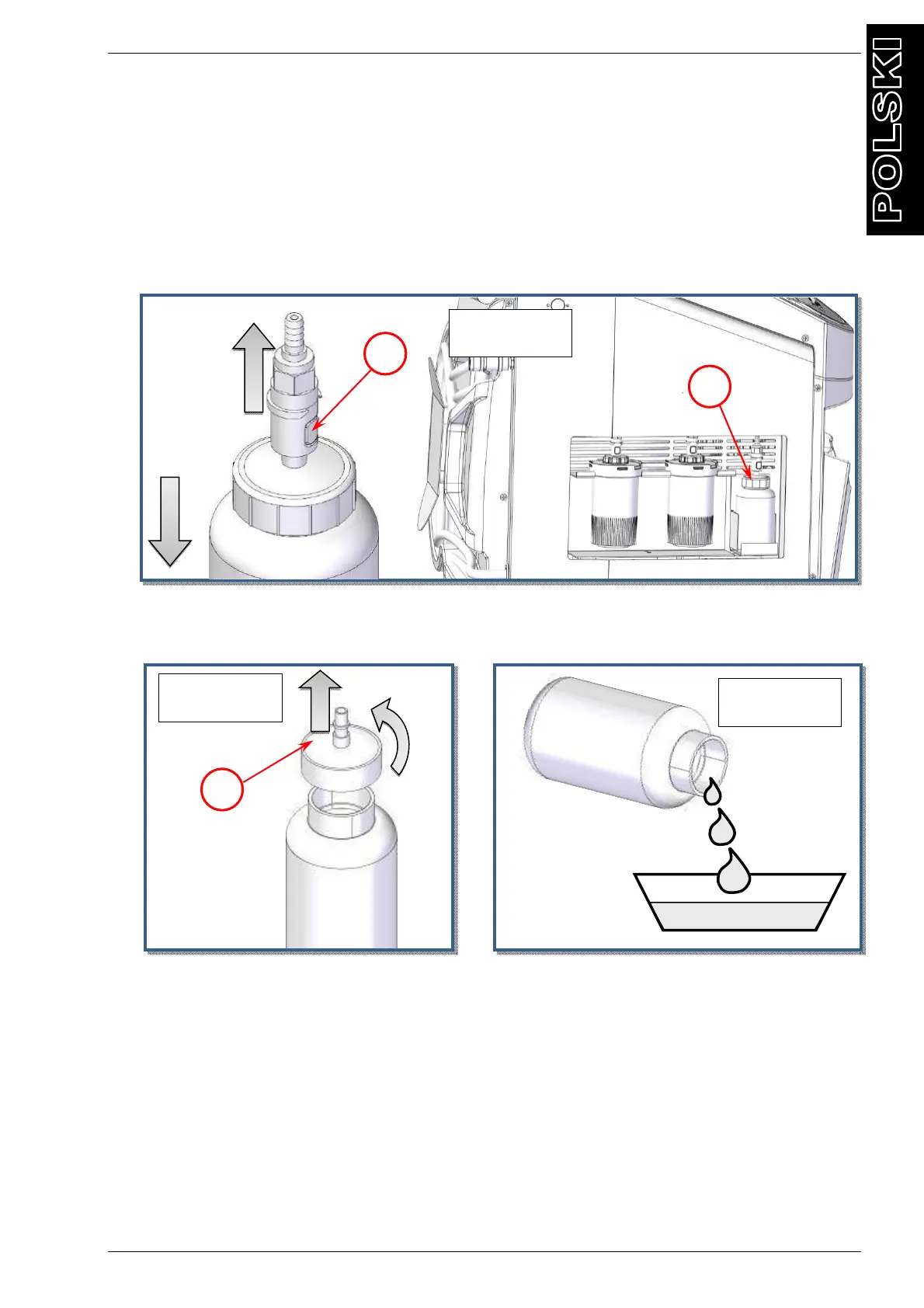 POLSKI