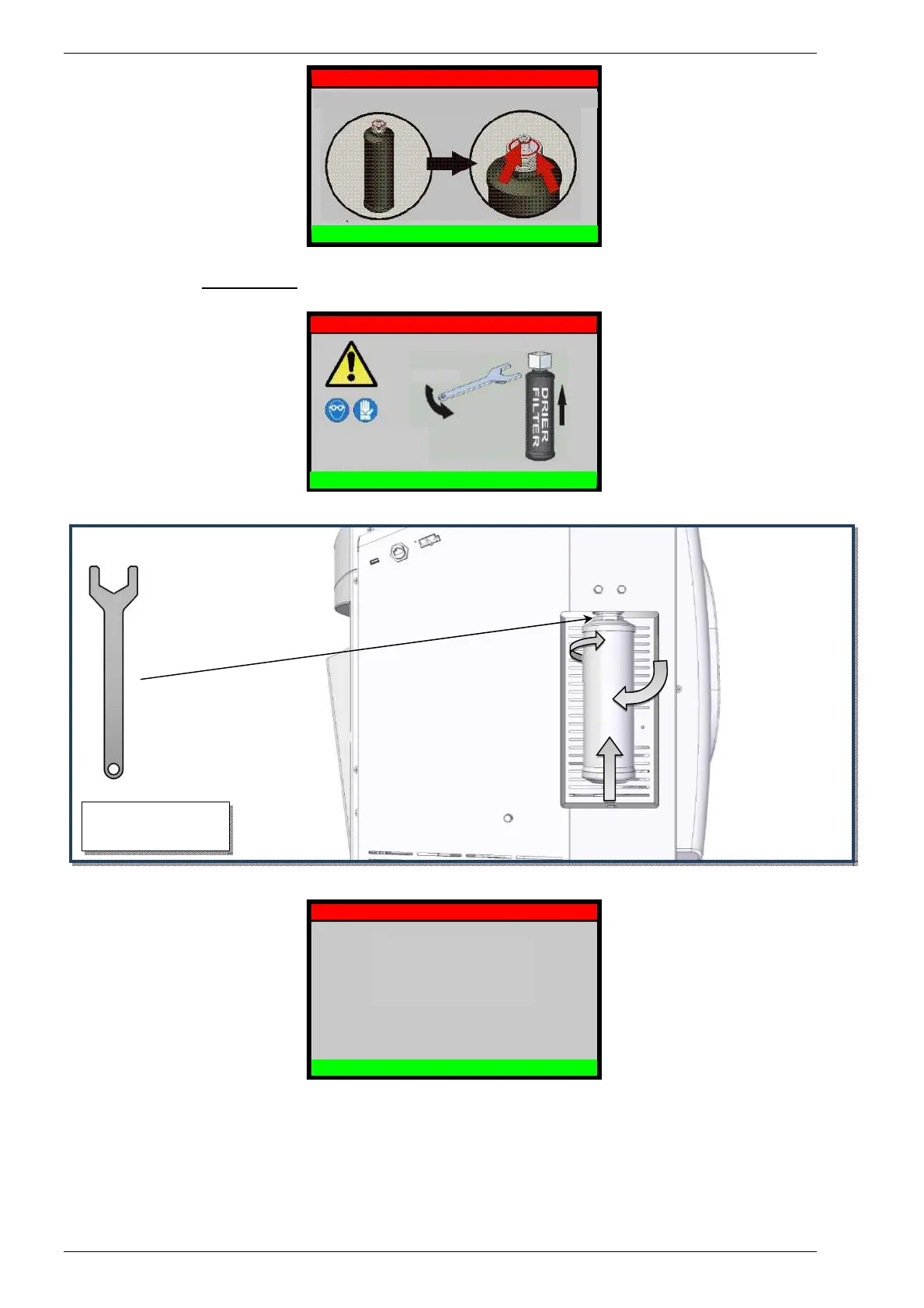 DRIER
FILTER