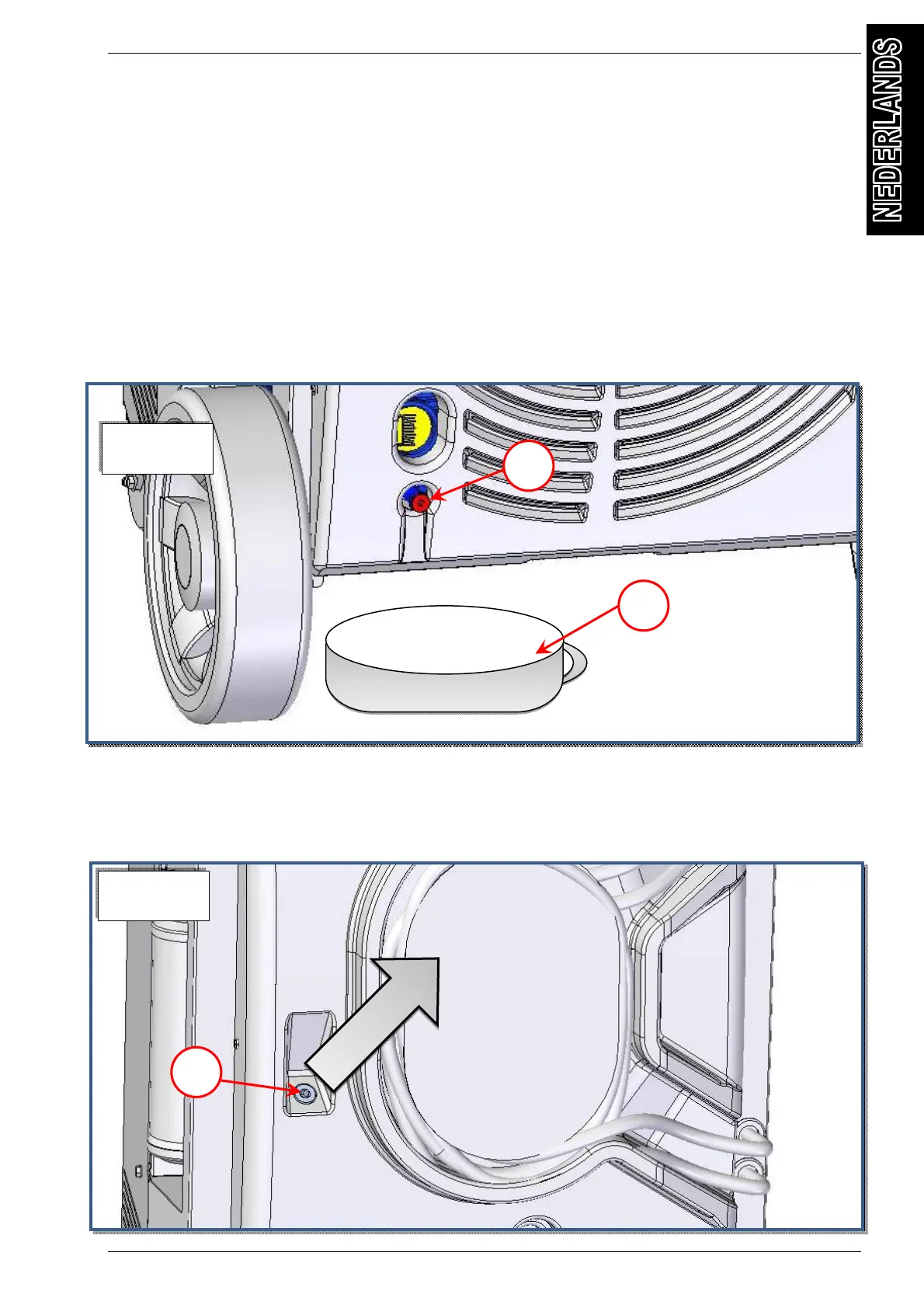 NEDERLANDS