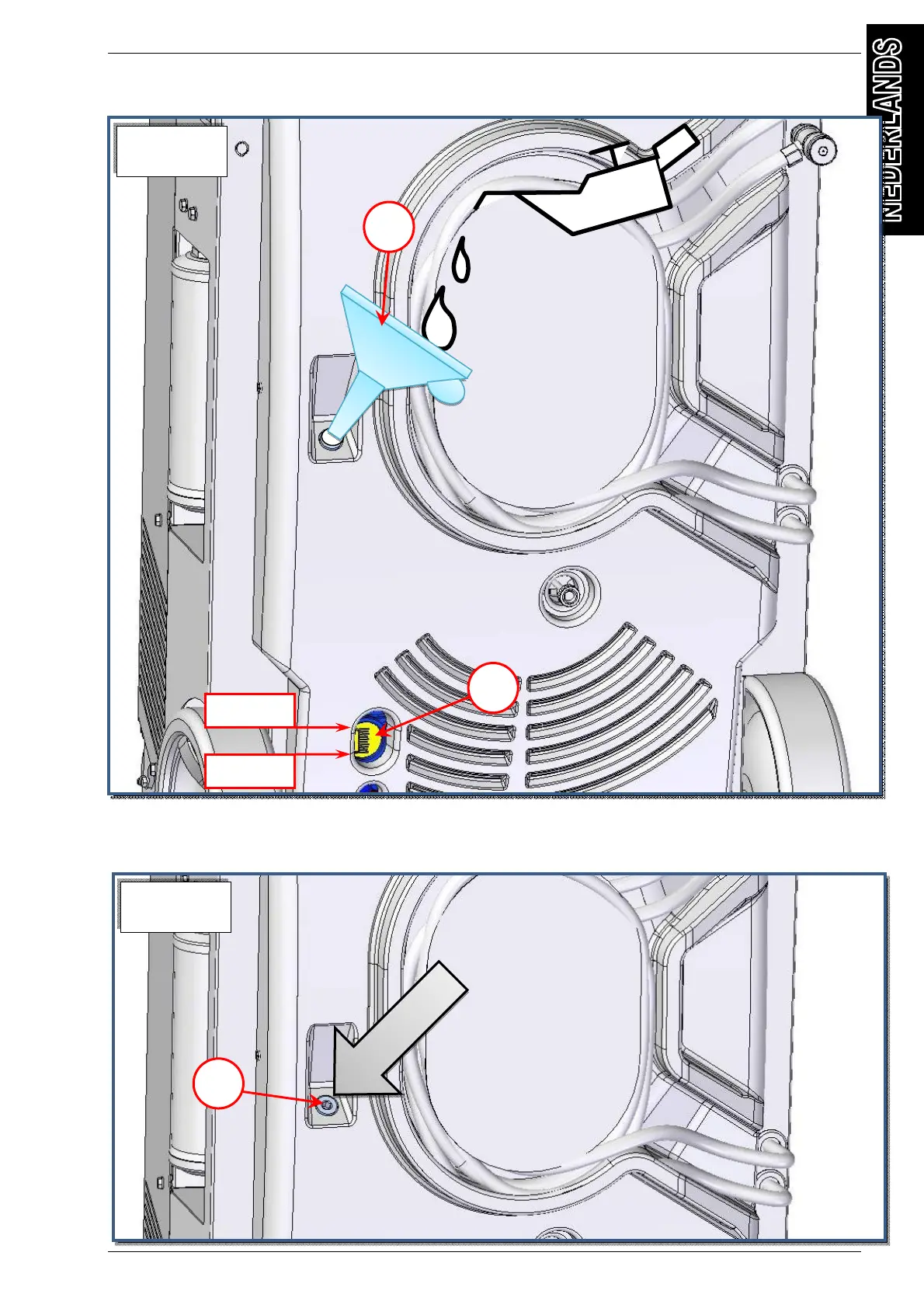 NEDERLANDS