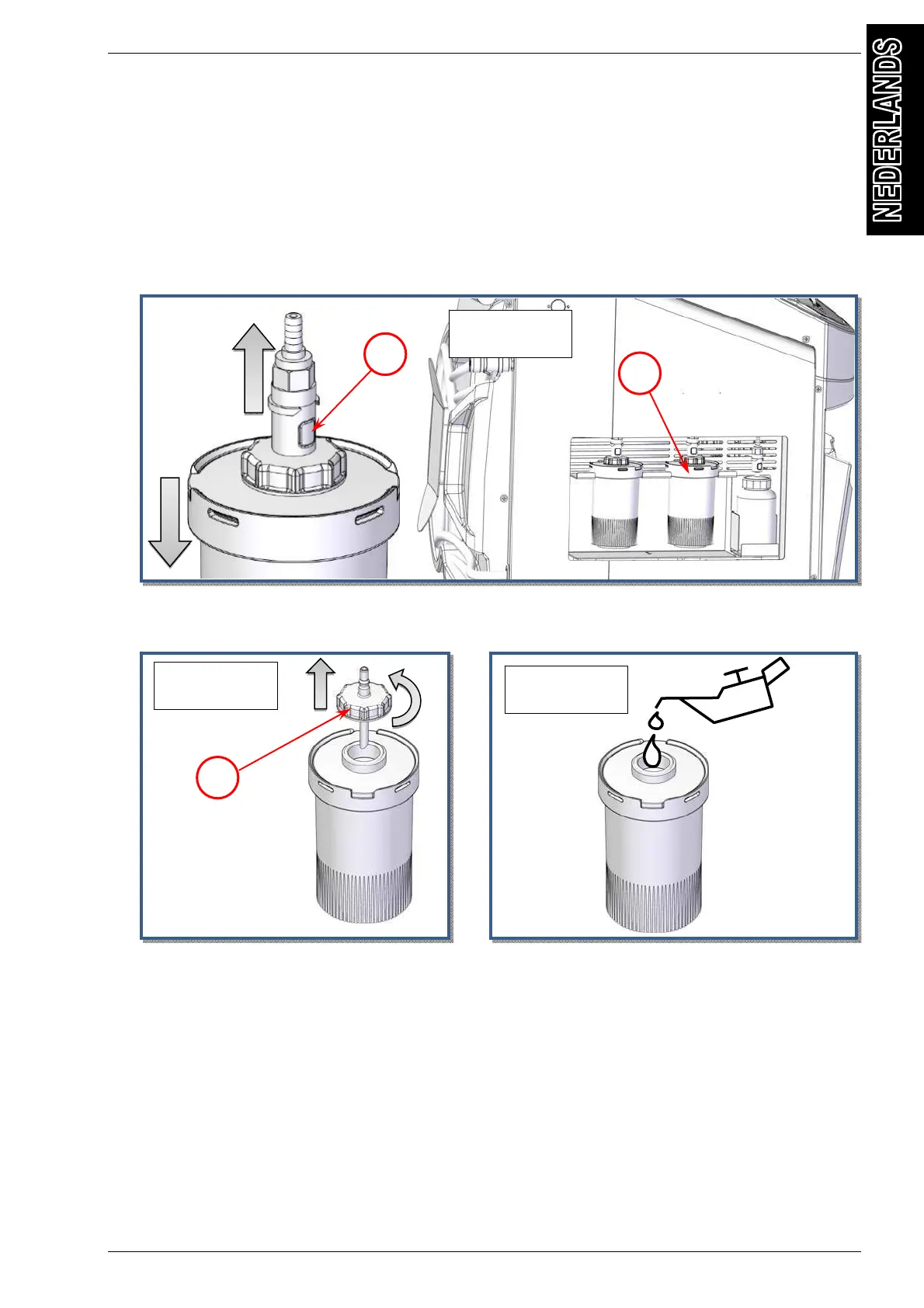 NEDERLANDS