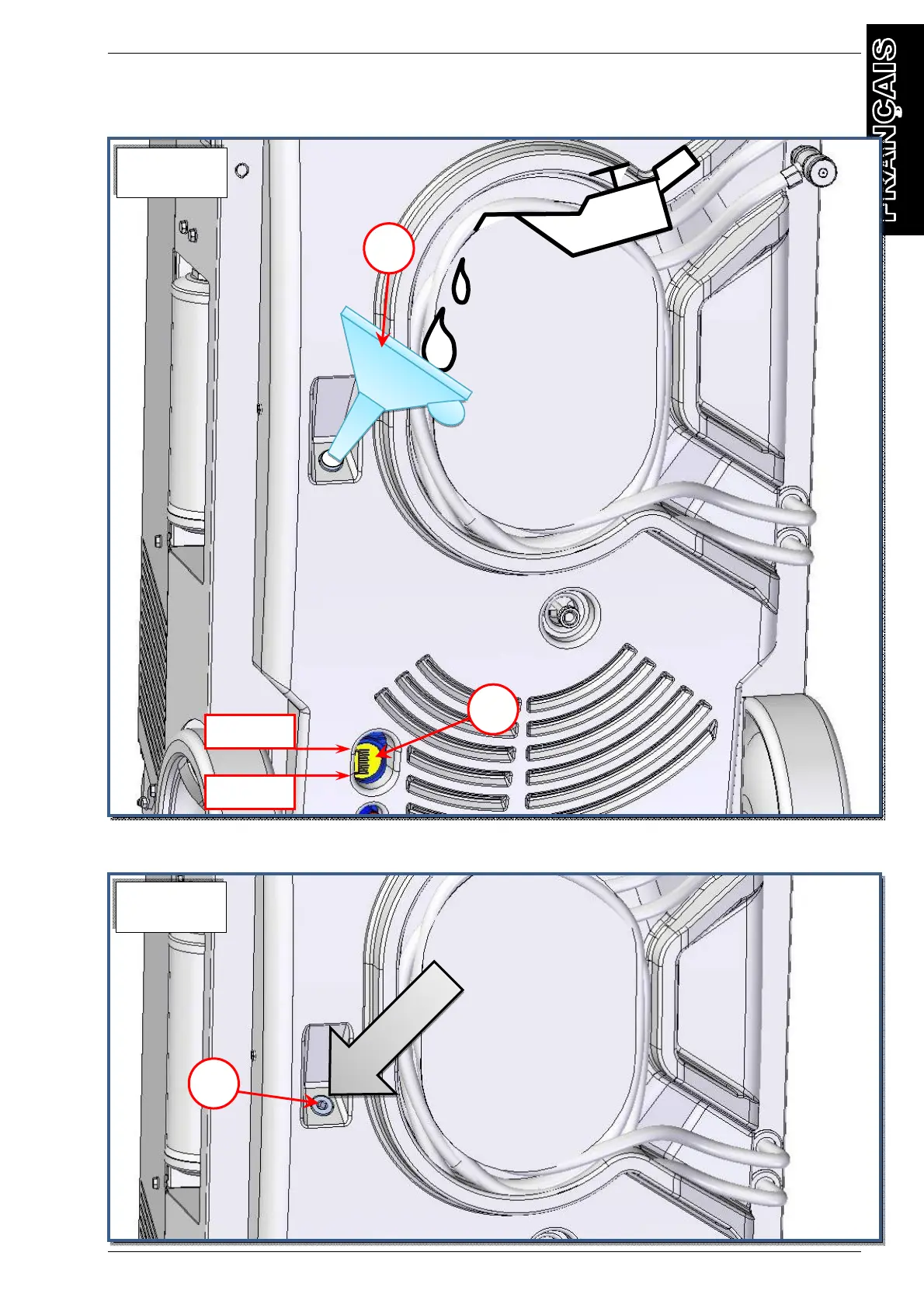 FRANÇAIS