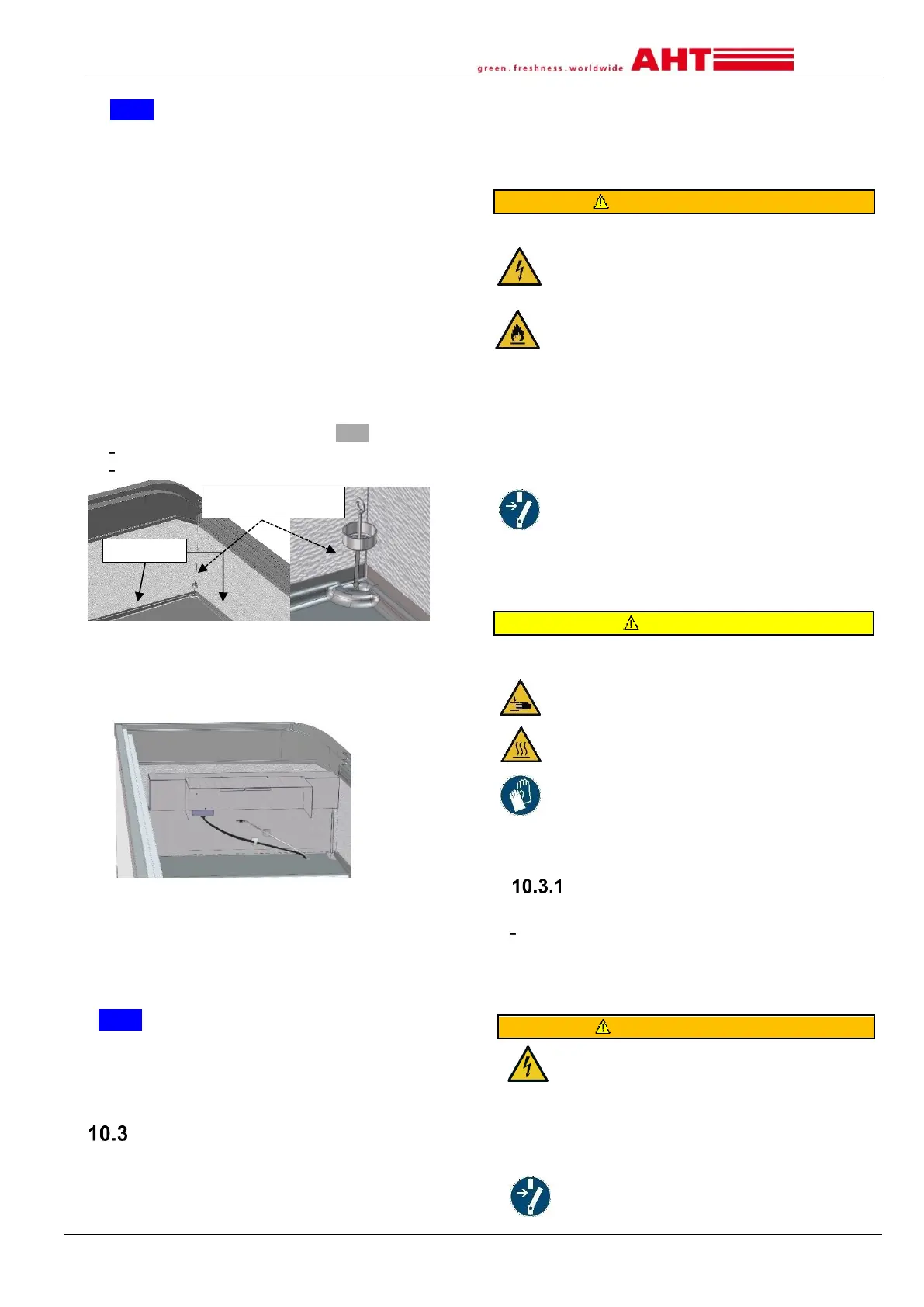 green . freshness . worldwide AHT

-
-

10.3.1

-

10.3