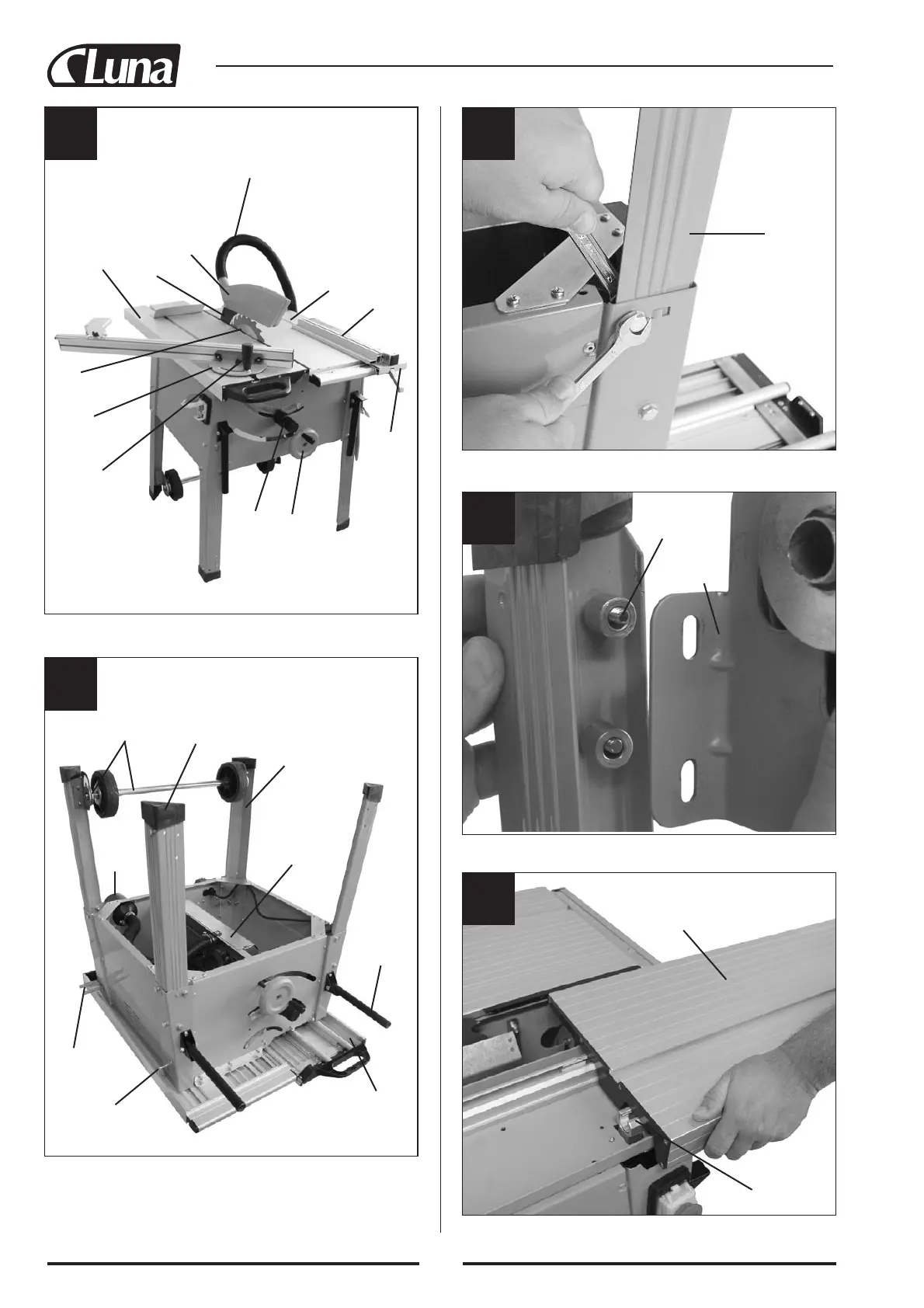 Luna