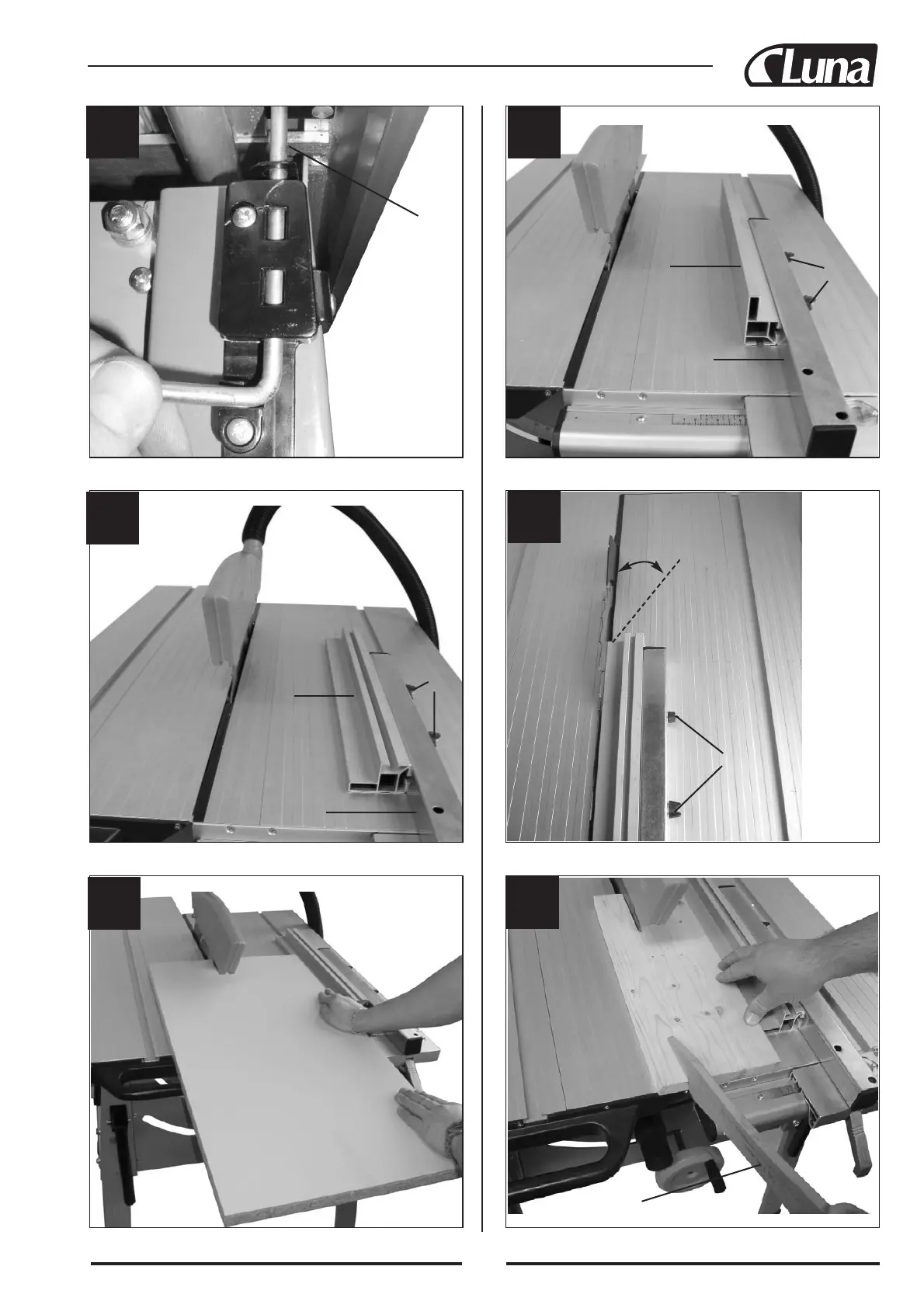 Luna