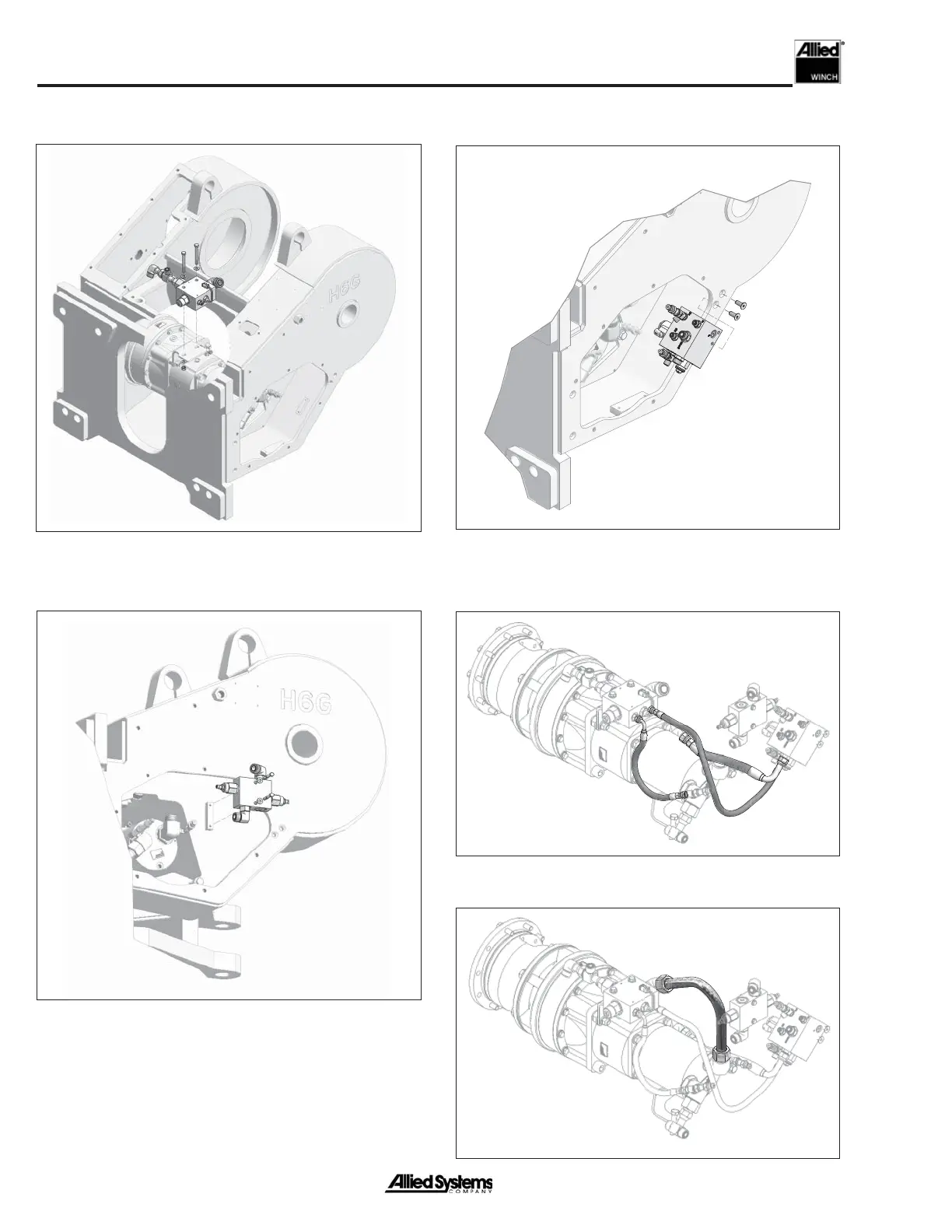 Allied®
WINCH

H6G

H6G

Allied Systems
COMPANY