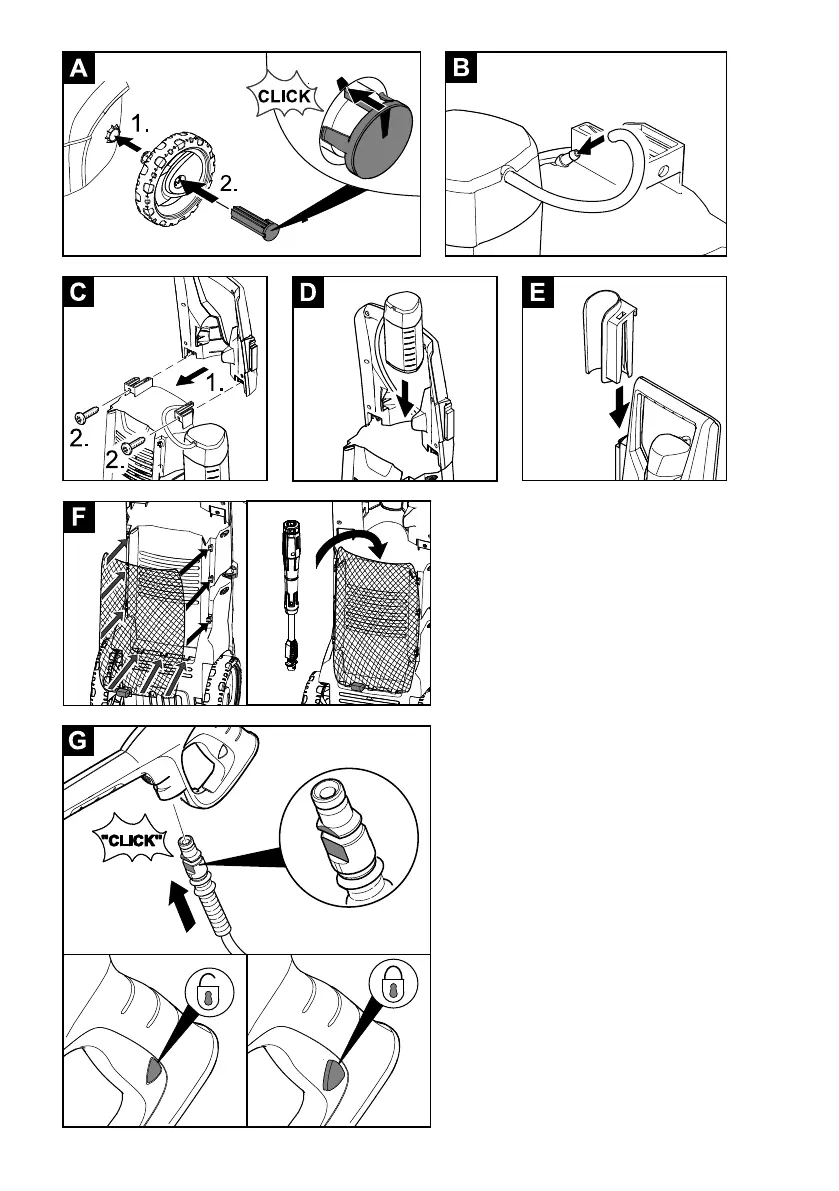 A
CLICK
1.
2.

B

C
1.
2.
2.

D

E

F

G
"CLICK"