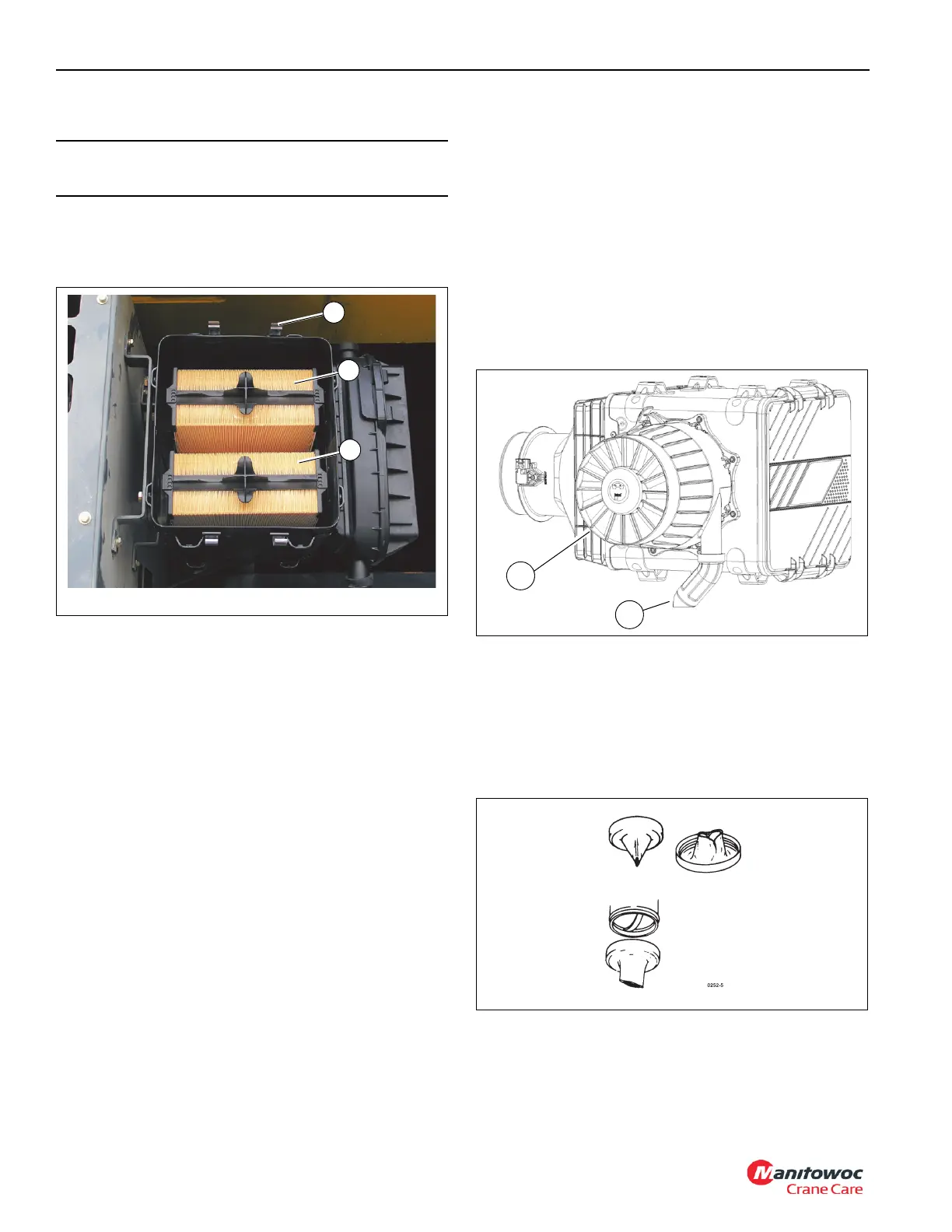 0252-5

Manitowoc
Crane Care