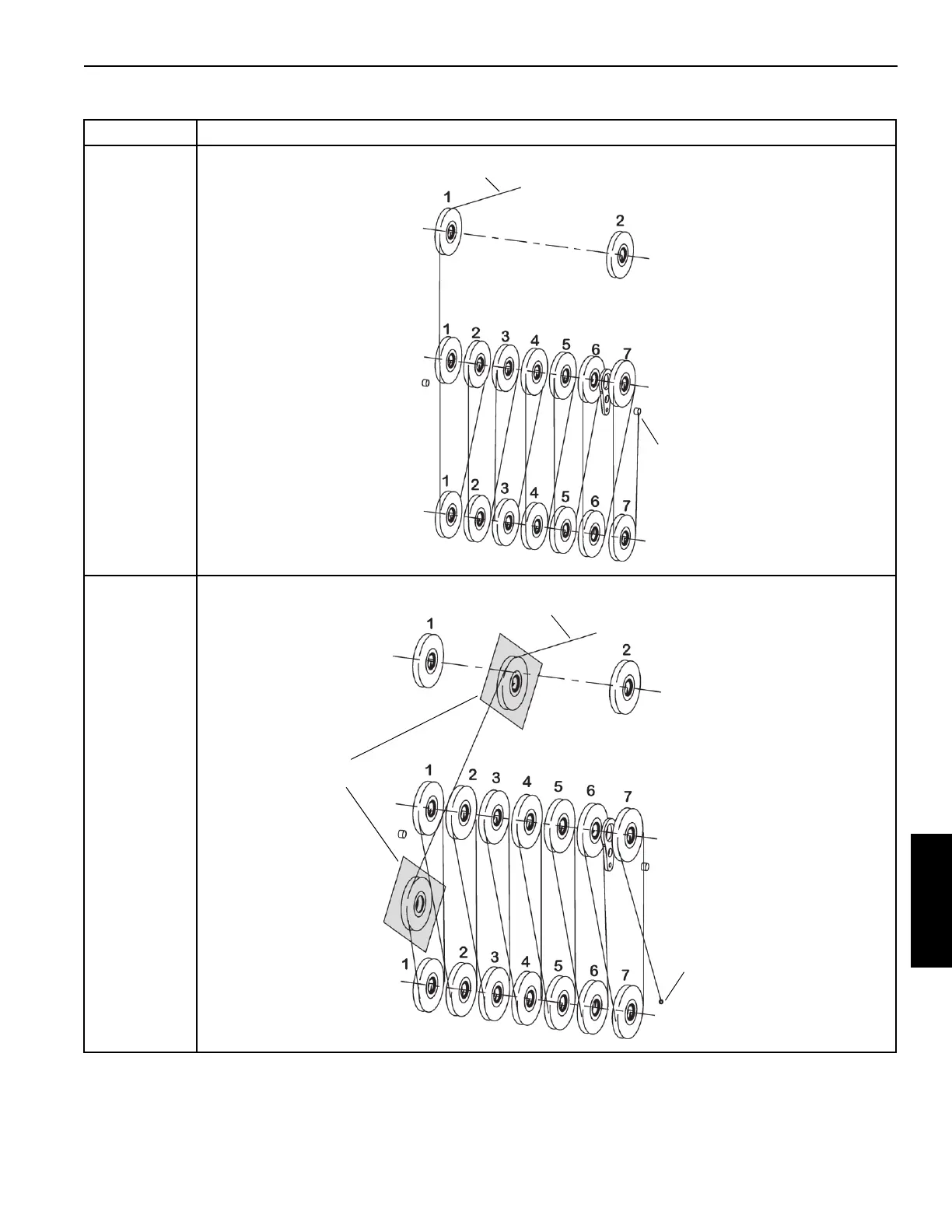 1

2

1 2 3 4 5 6 7

1 2 3 4 5 6 7

1

2

1 2 3 4 5 6 7

1 2 3 4 5 6 7