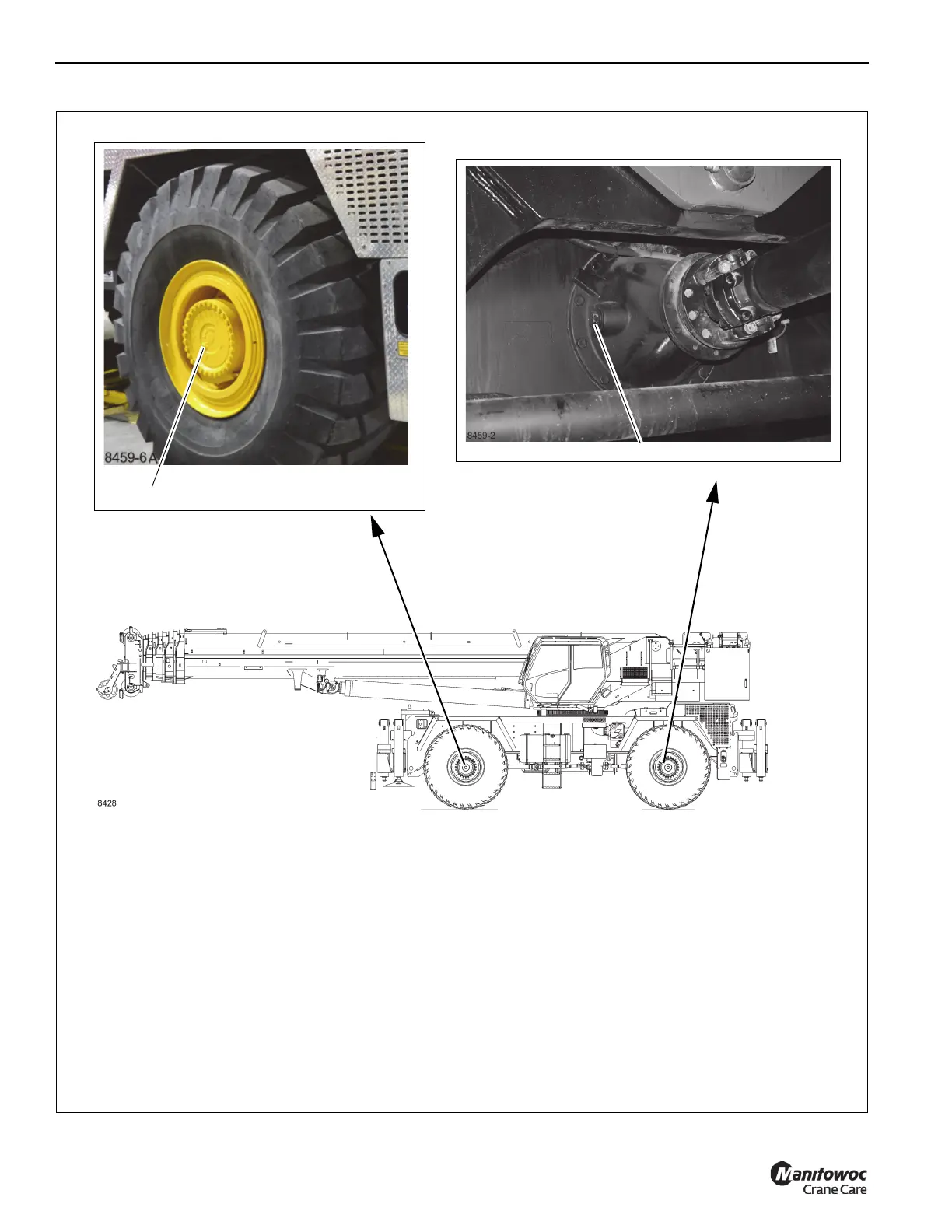 8459-6A

8459-2

8428

Manitowoc
Crane Care