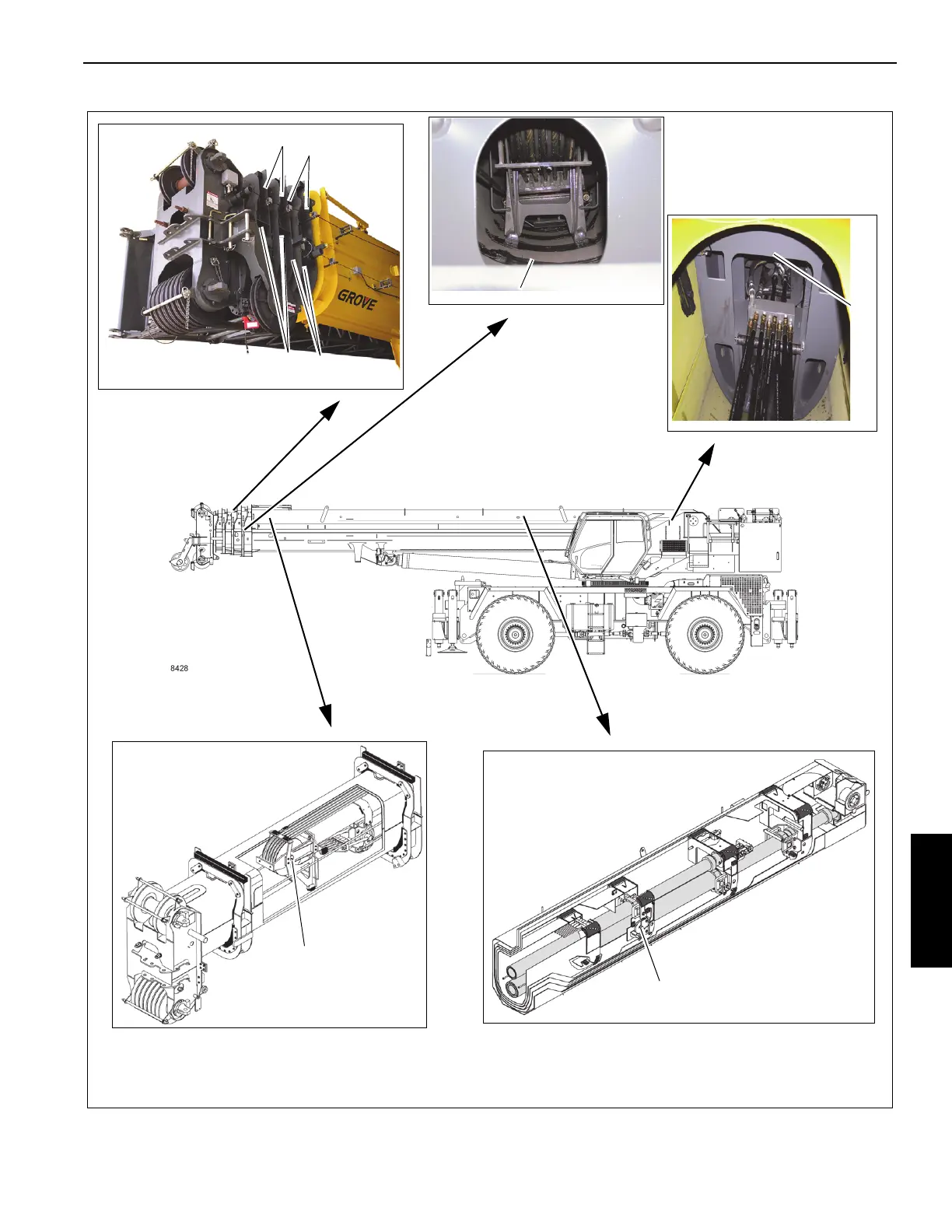 GROVE

8428