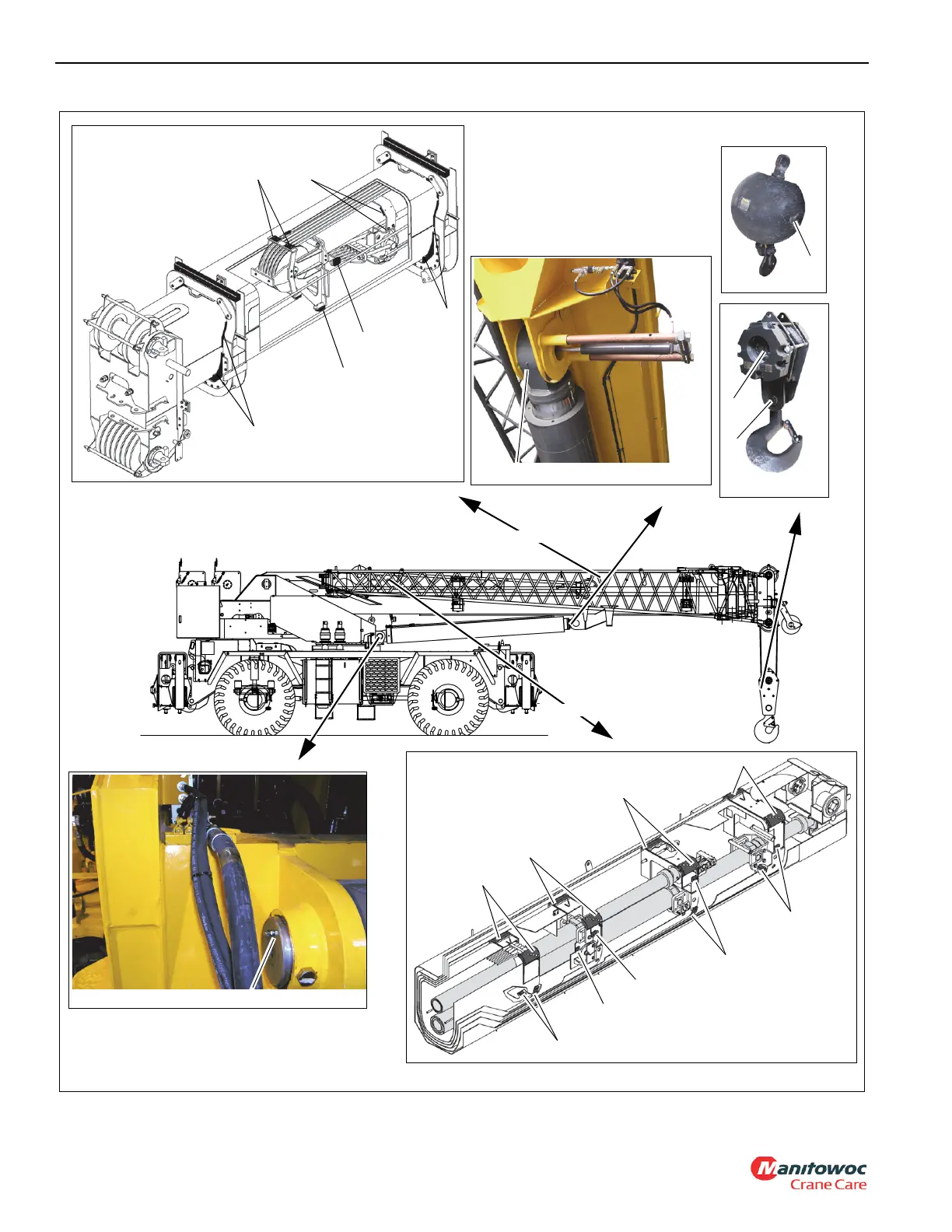 Manitowoc
Crane Care