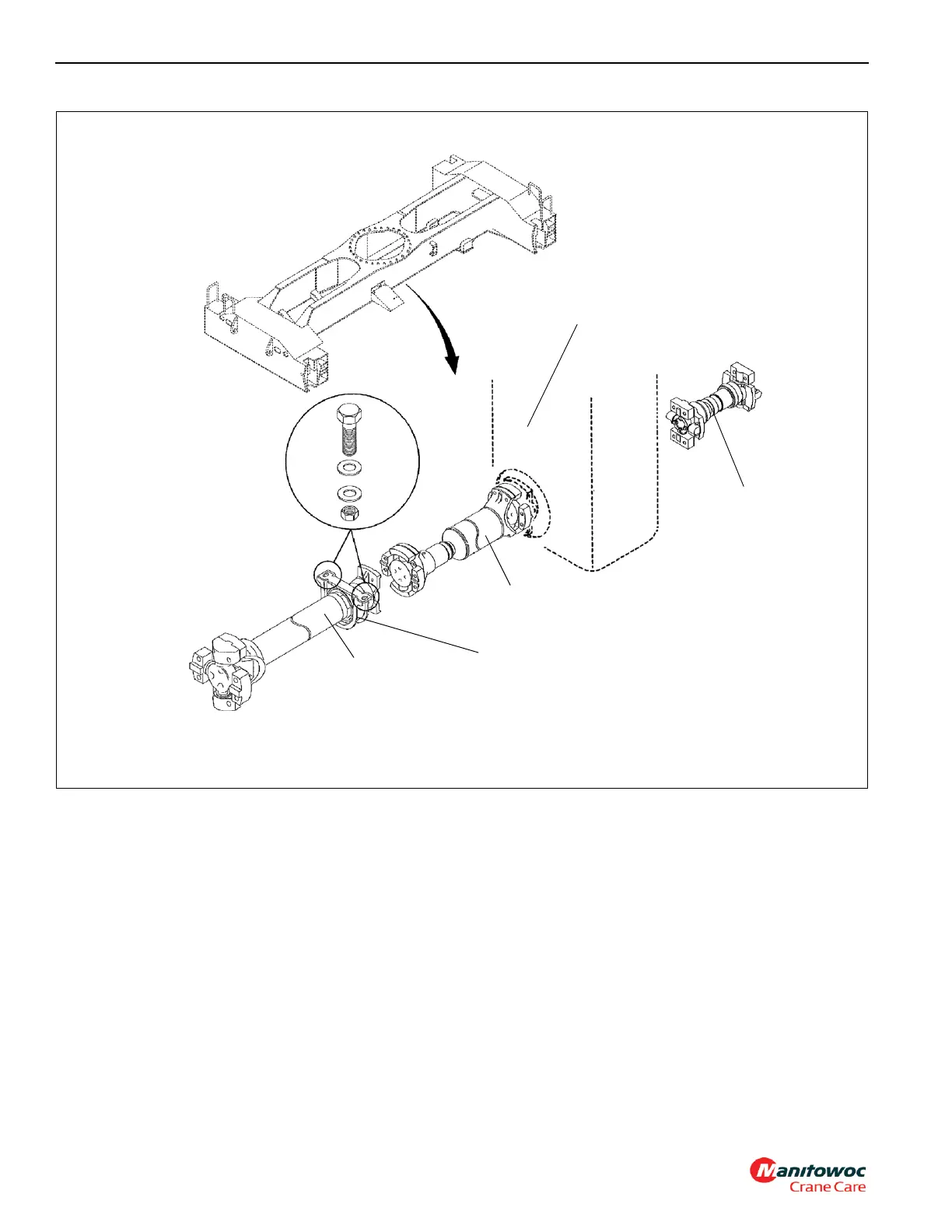 Manitowoc
Crane Care