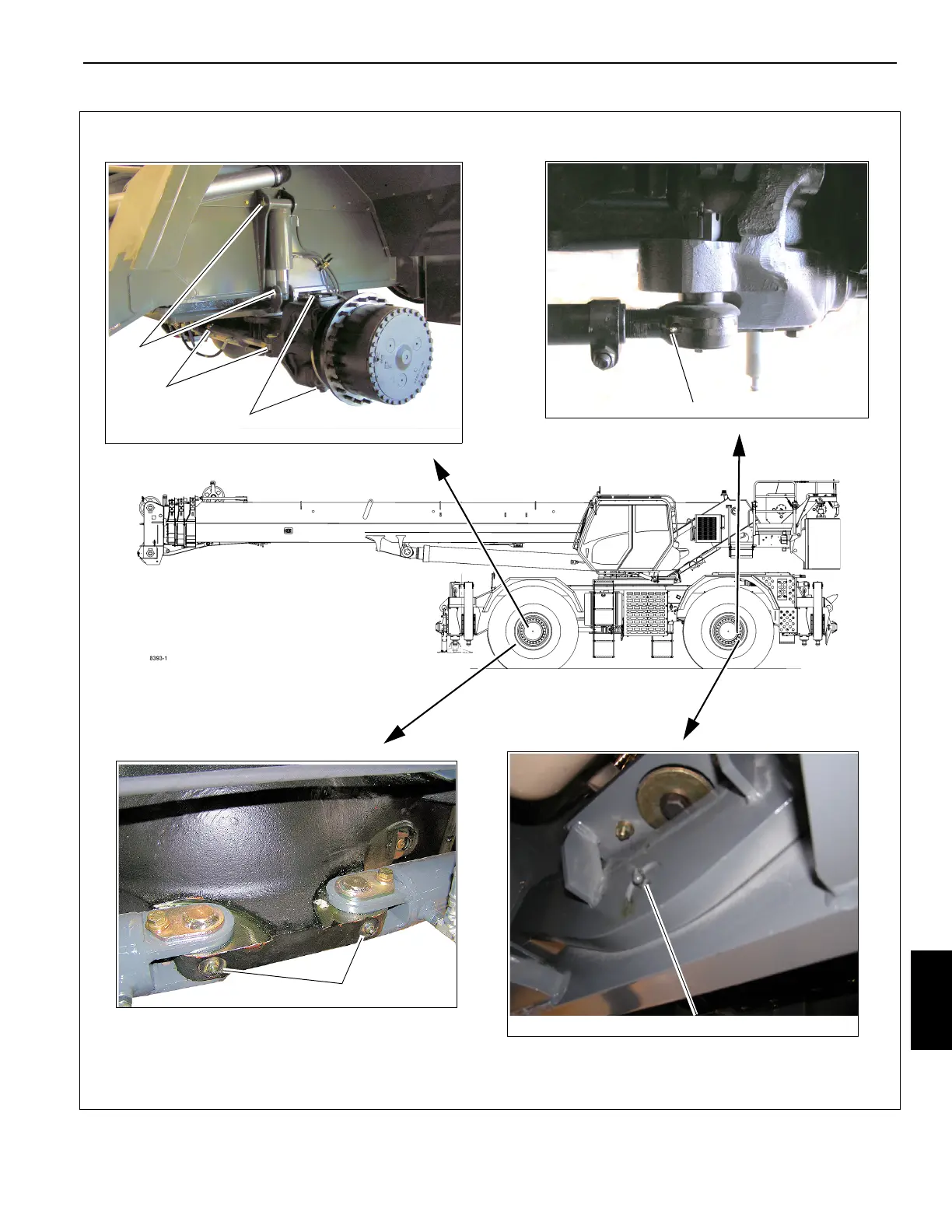 8393-1