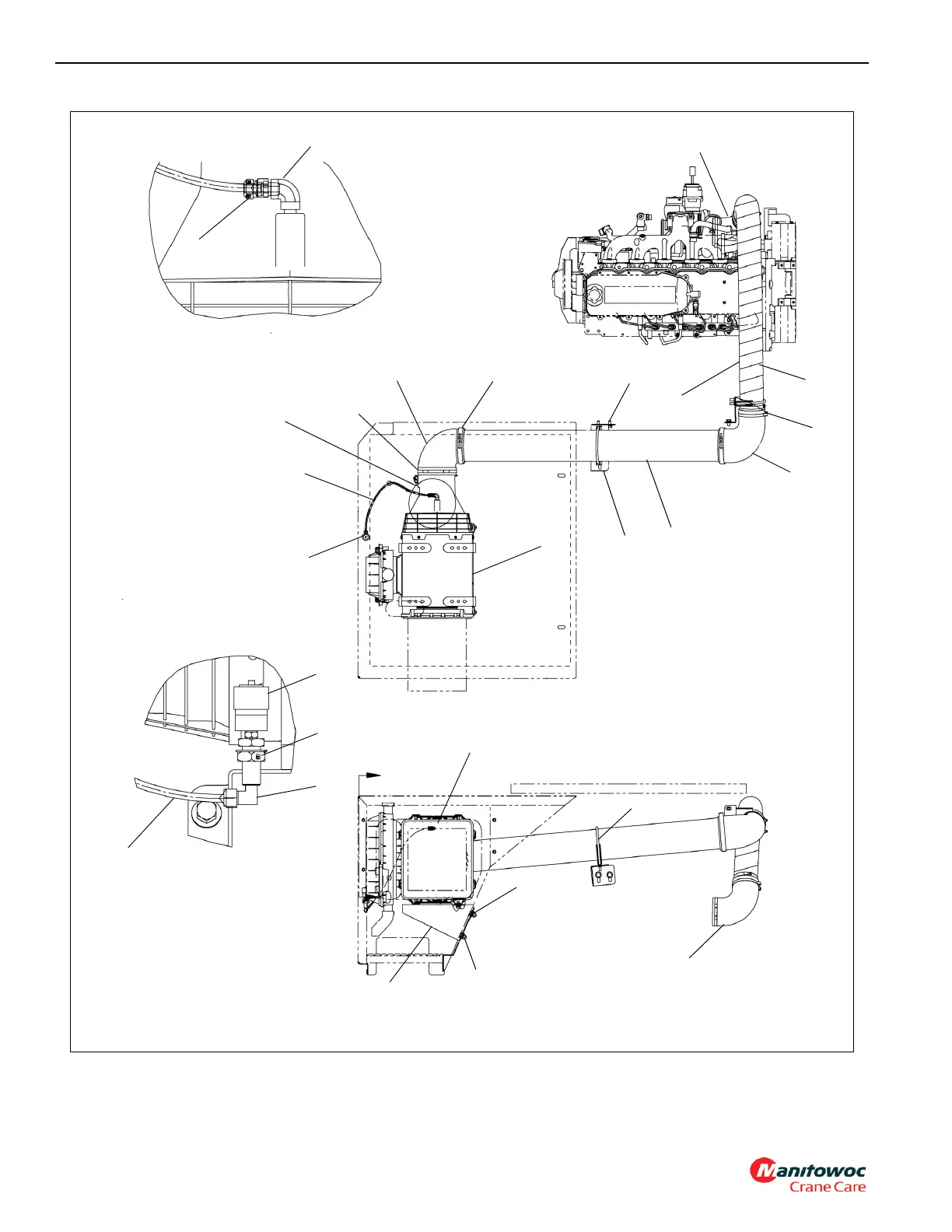 Manitowoc
Crane Care