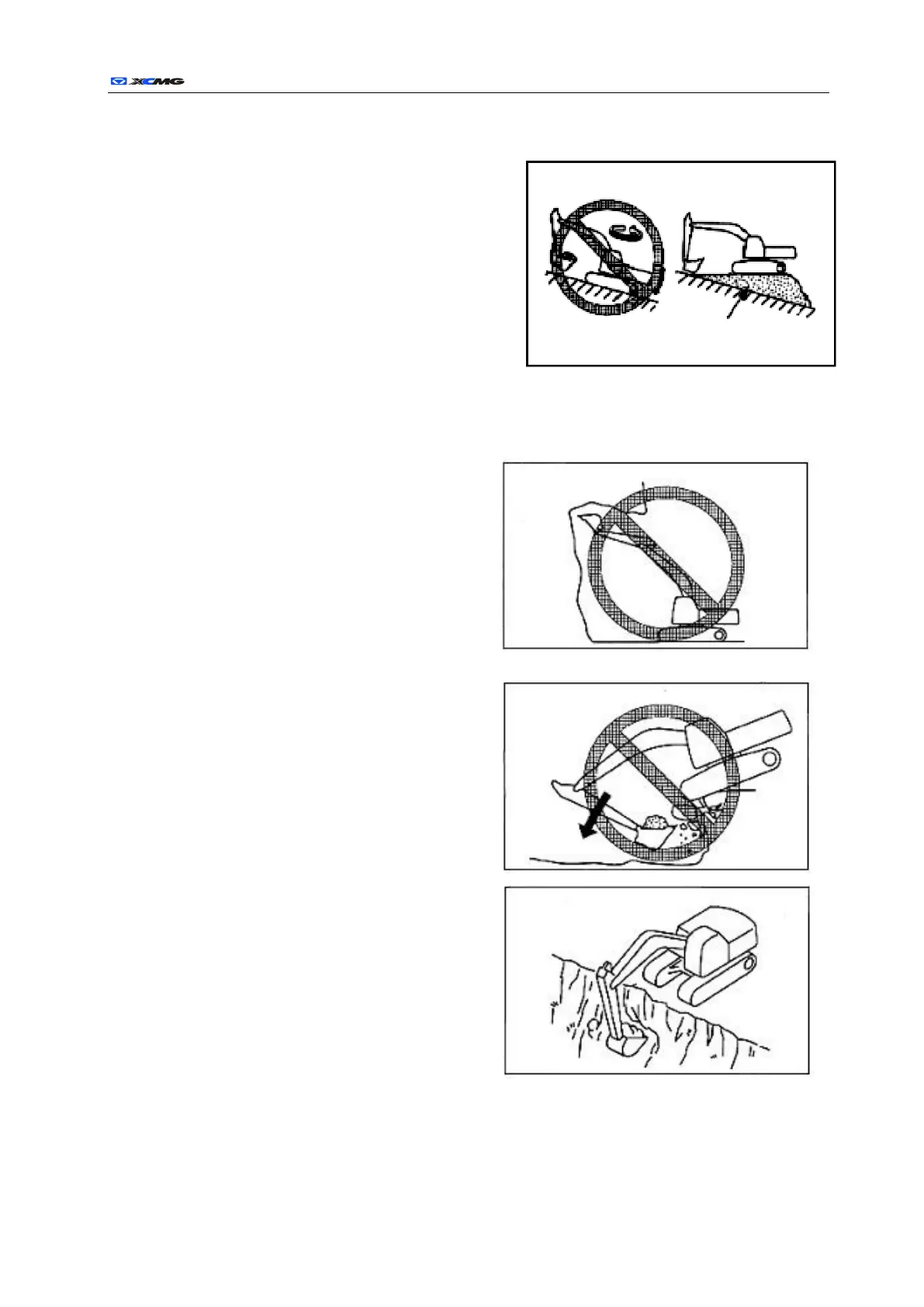 XCMG