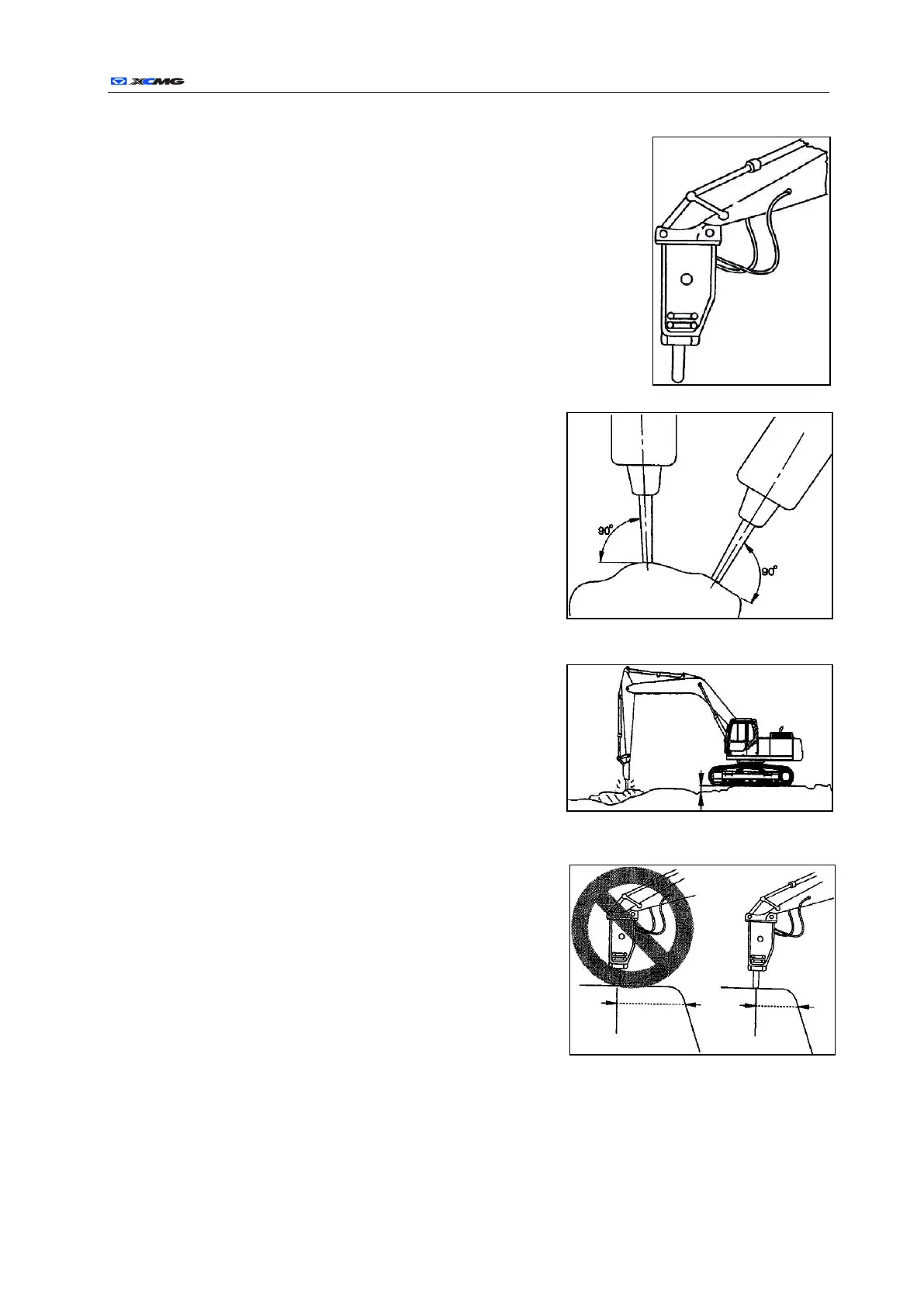 XCMG

90°

90°