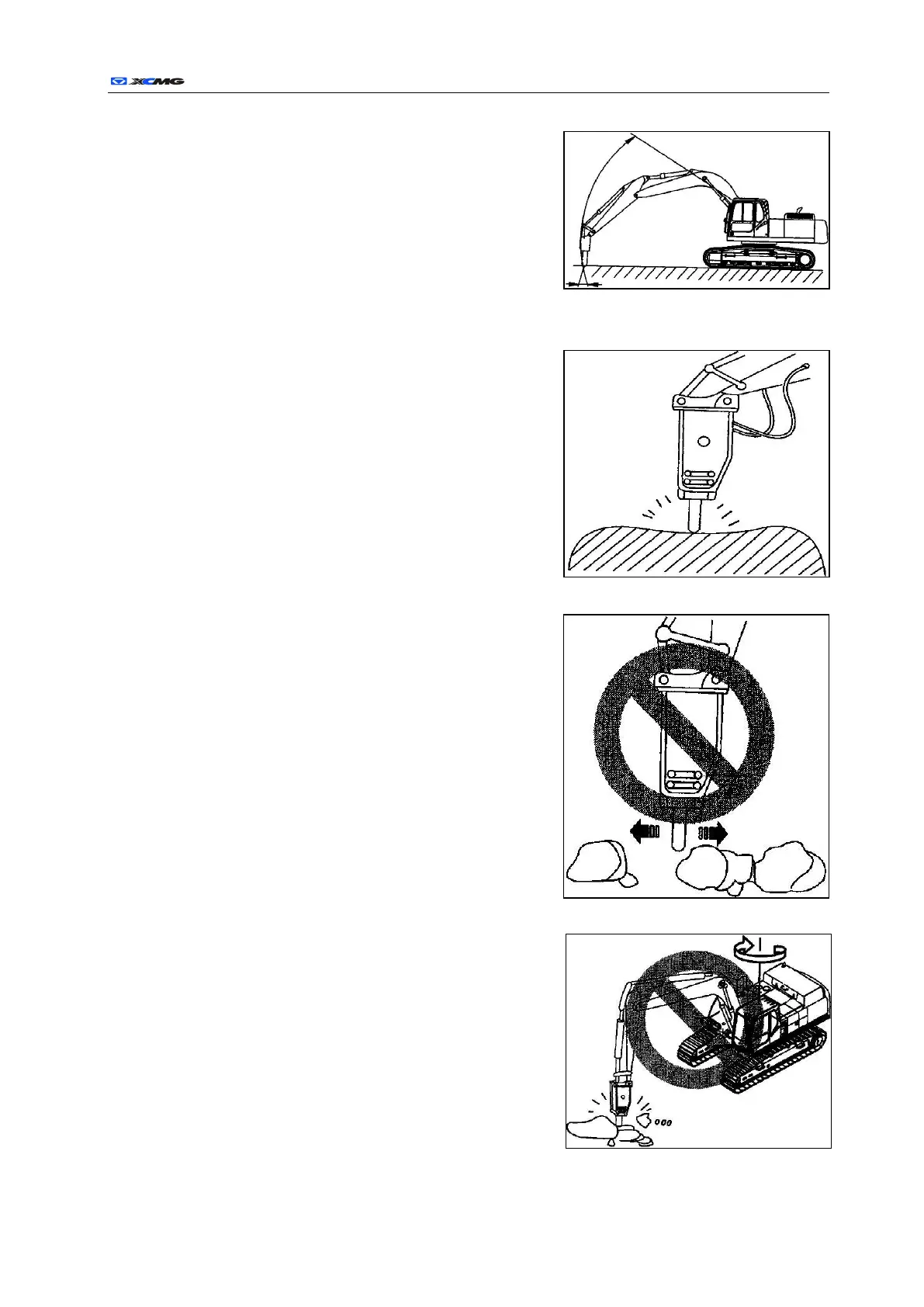 XCMG