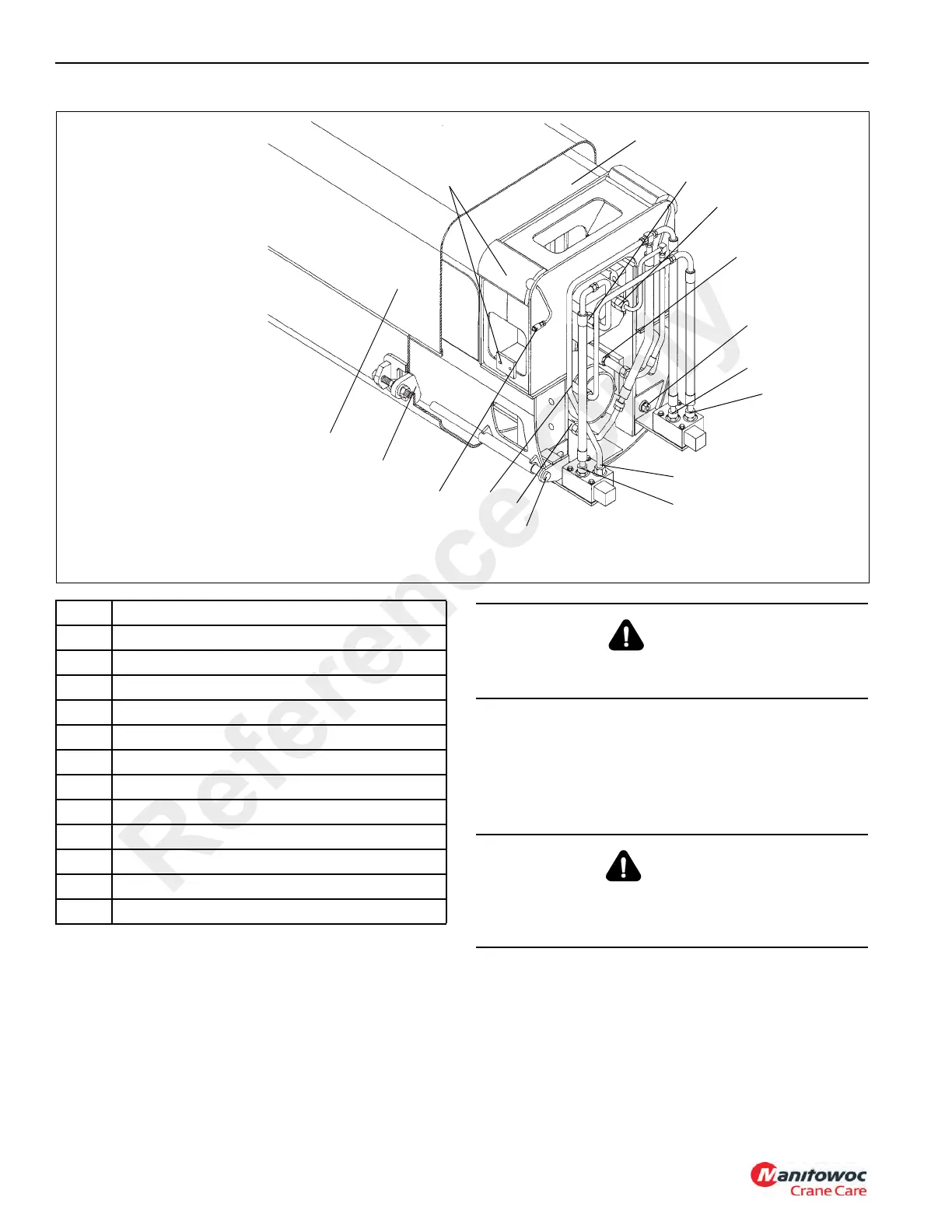 Reference Only

Manitowoc
Crane Care