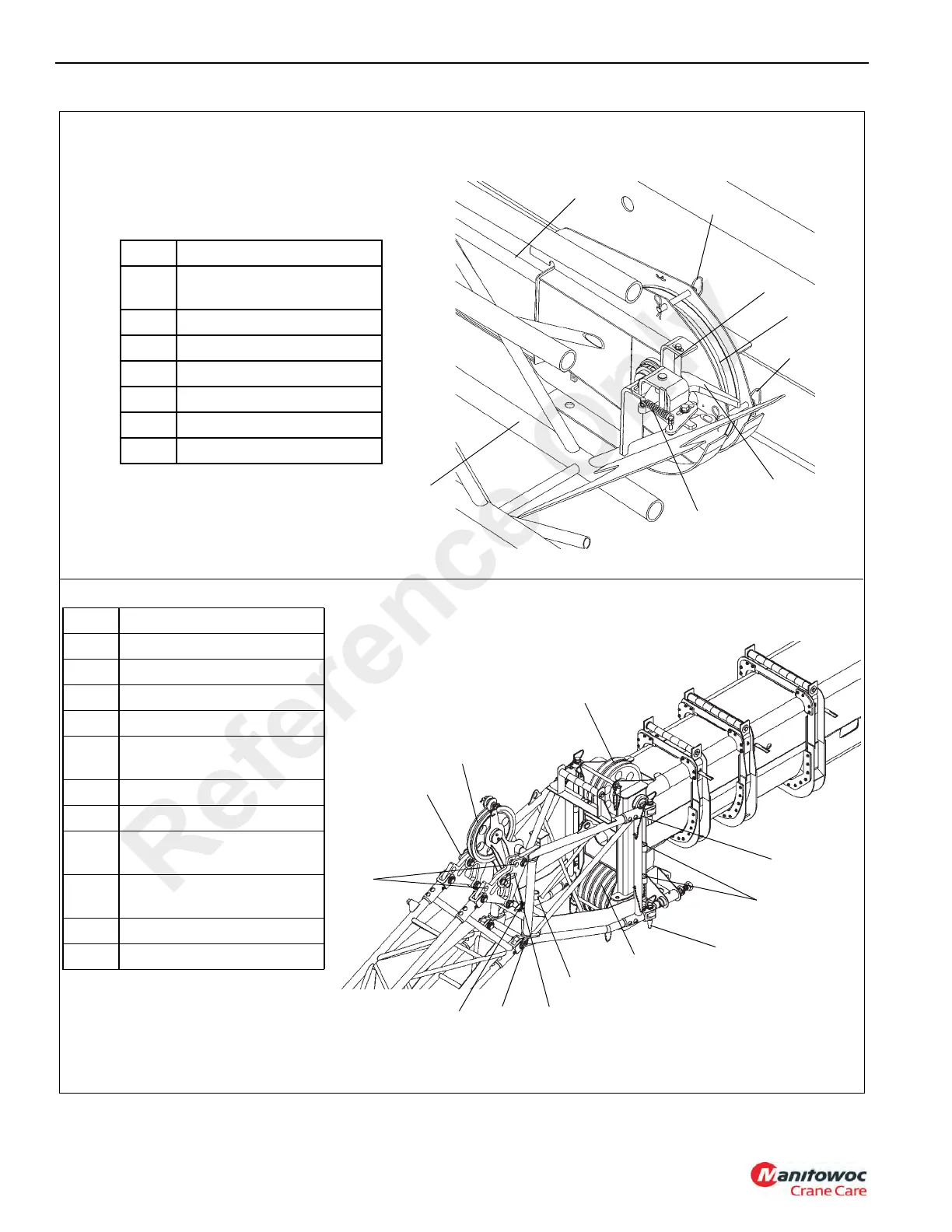 Reference Only

Manitowoc
Crane Care