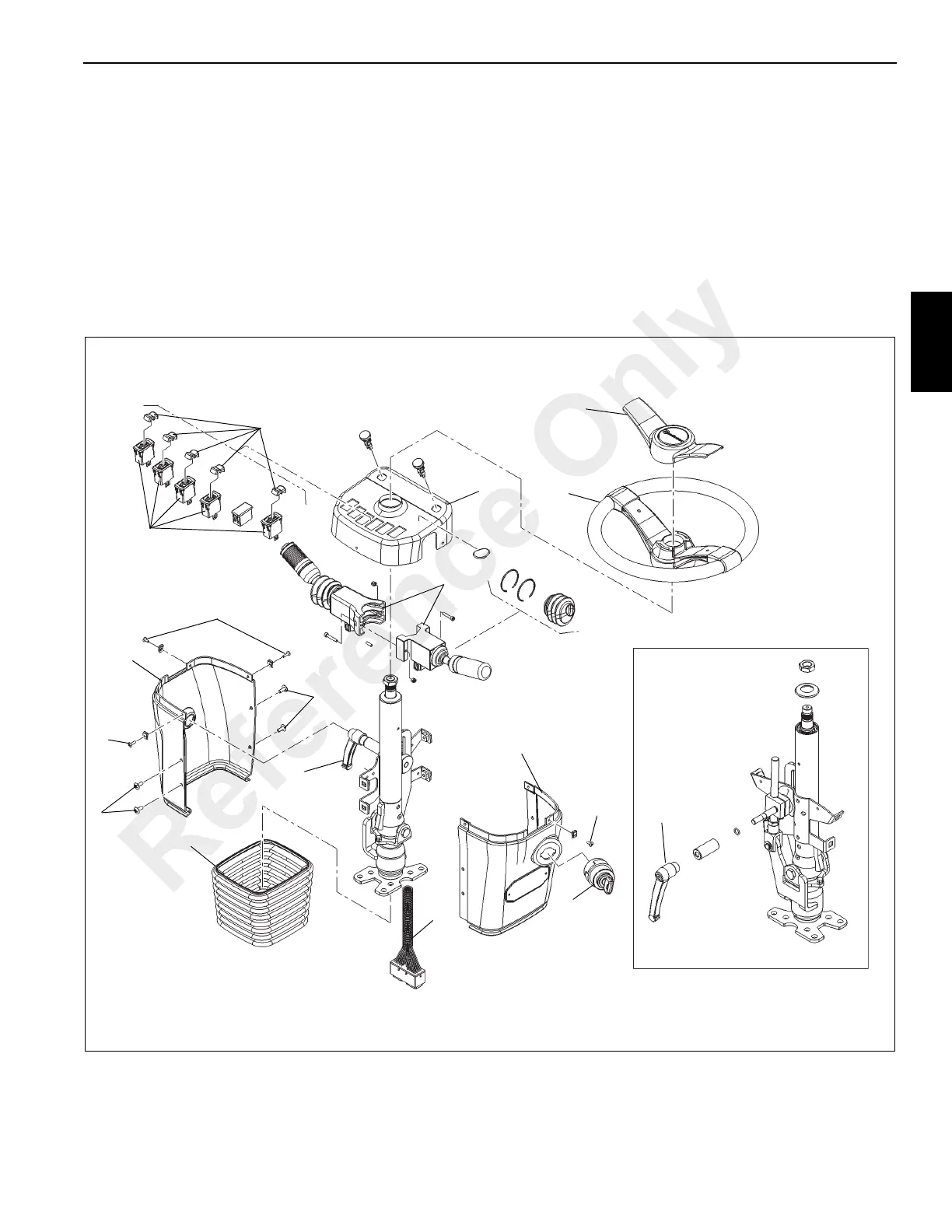 Reference Only