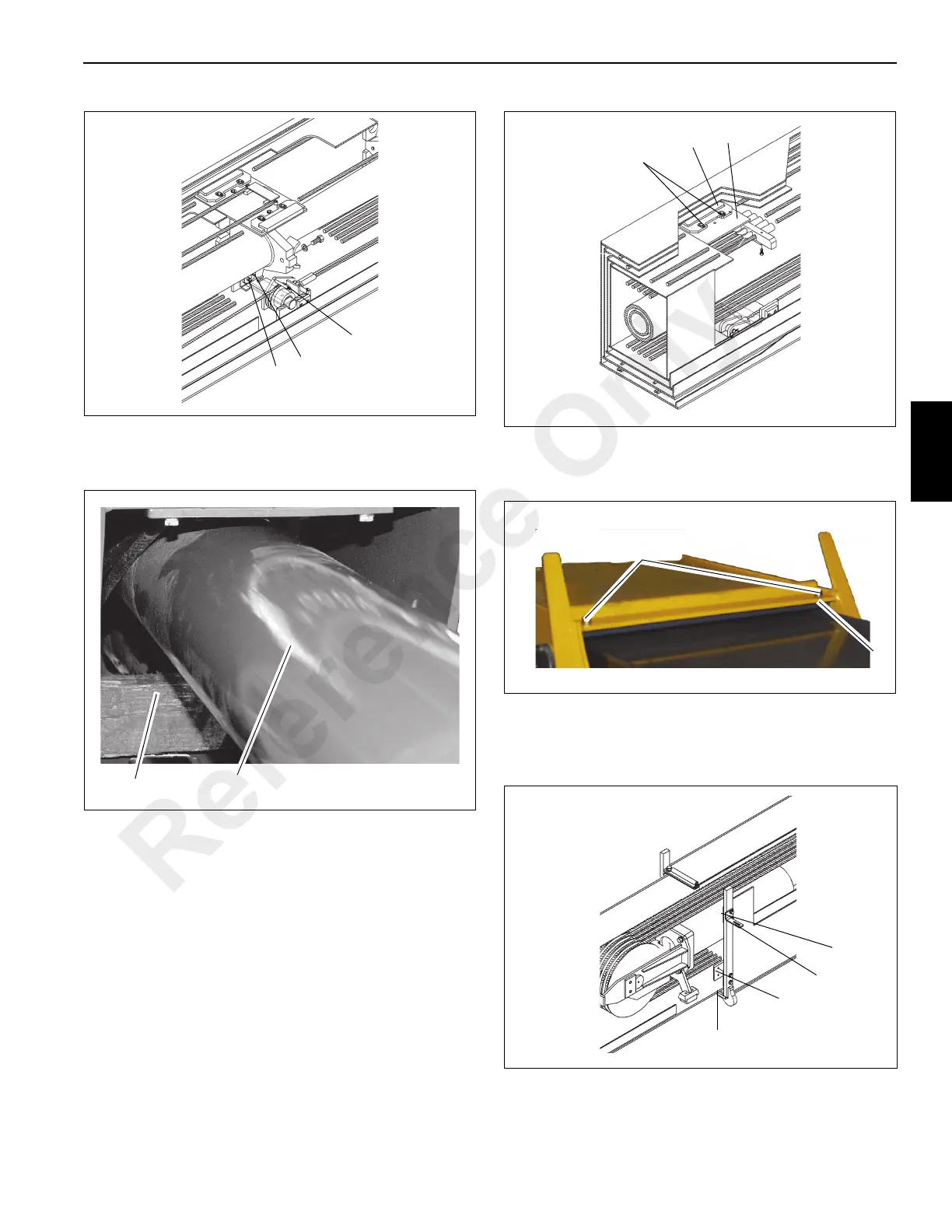 Reference Only