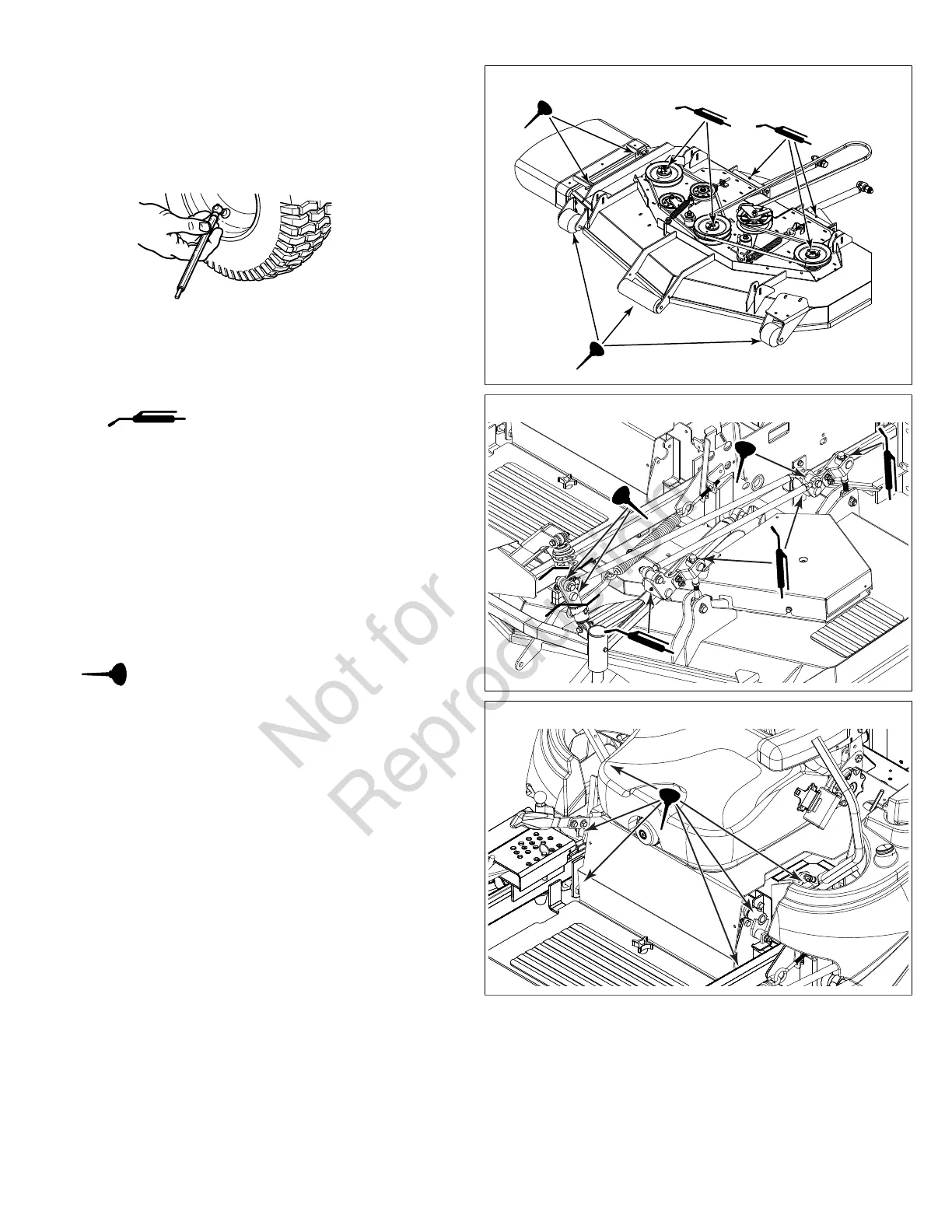 Not for Reproduction