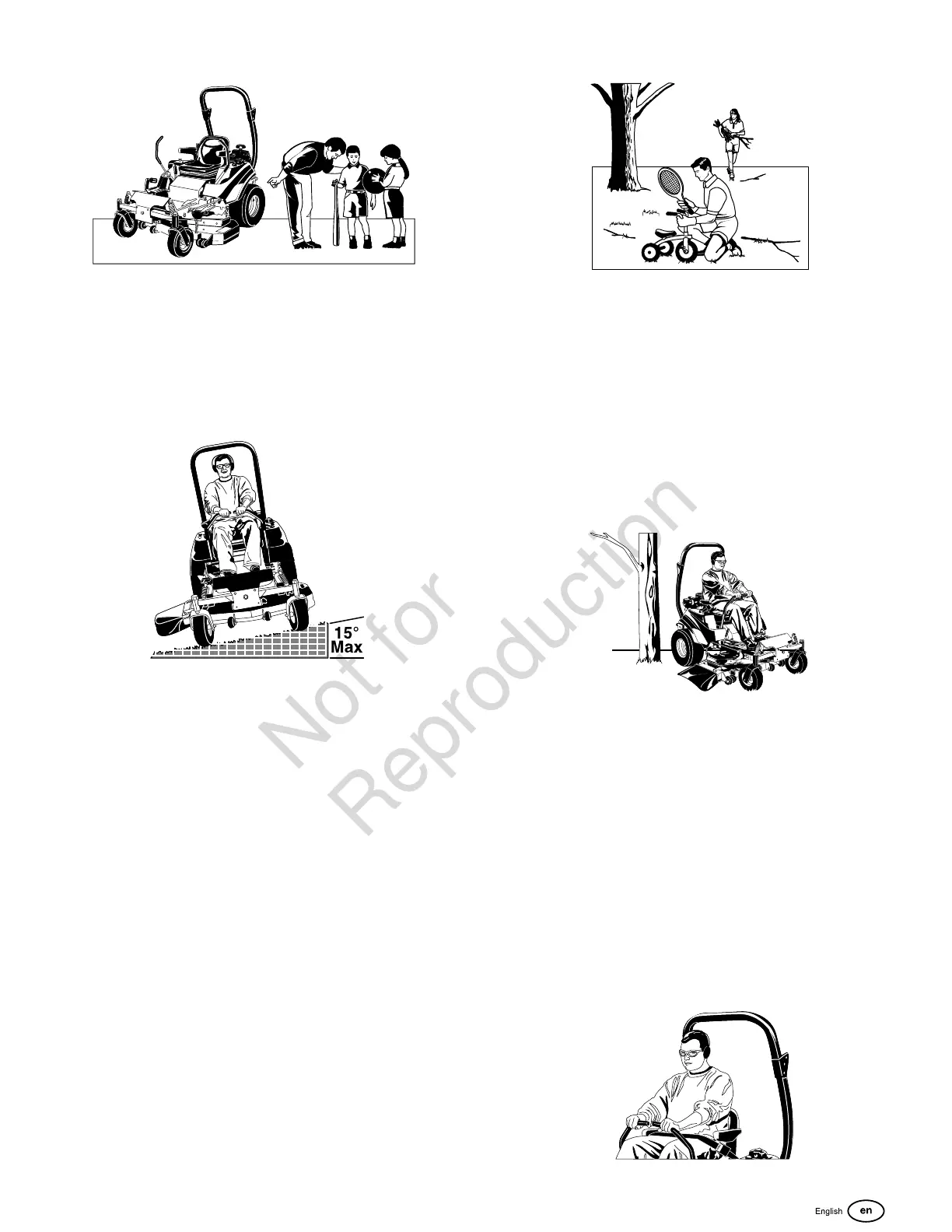 15°
Max

Not for
Reproduction

English en