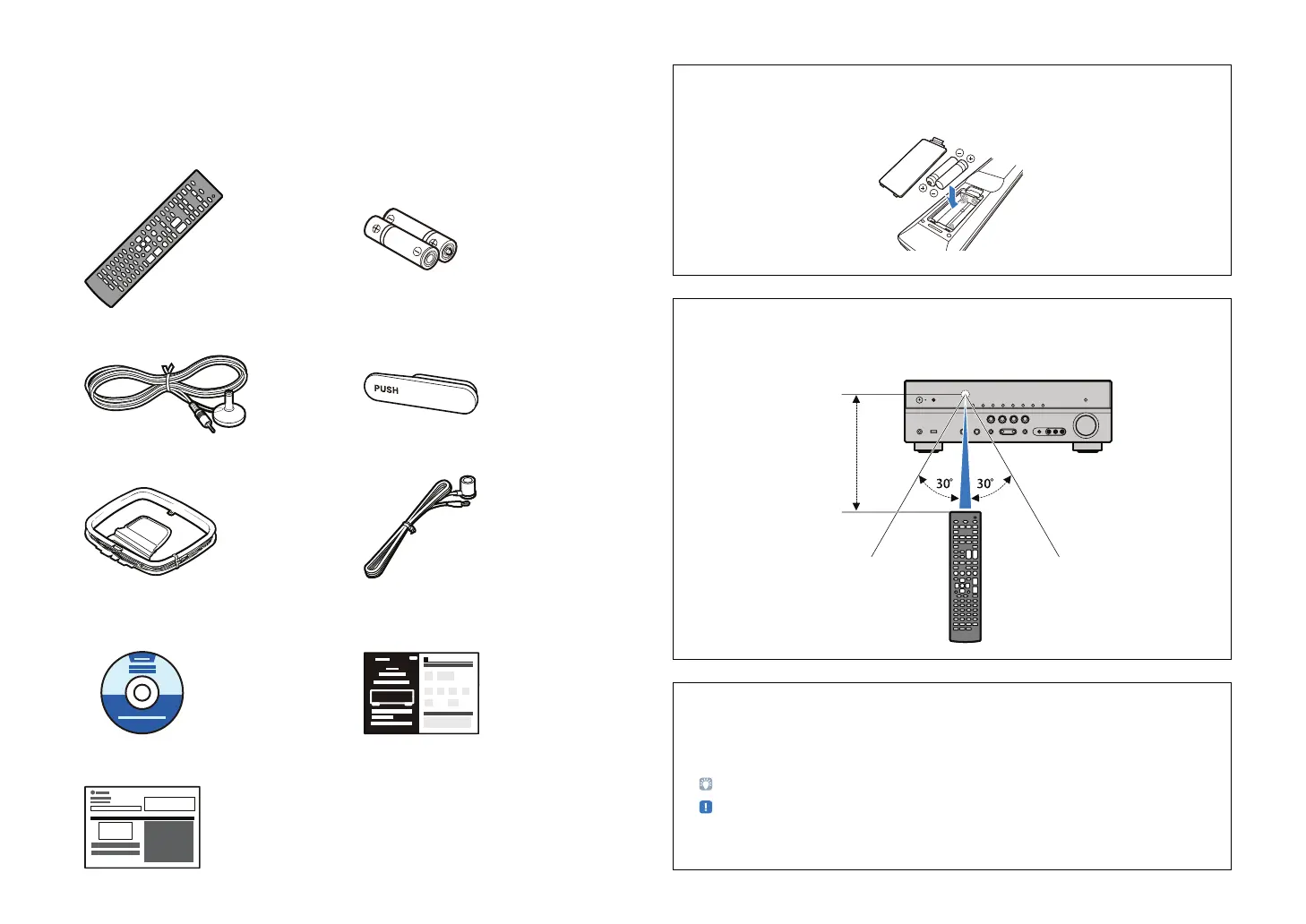 PUSH

30° 30°