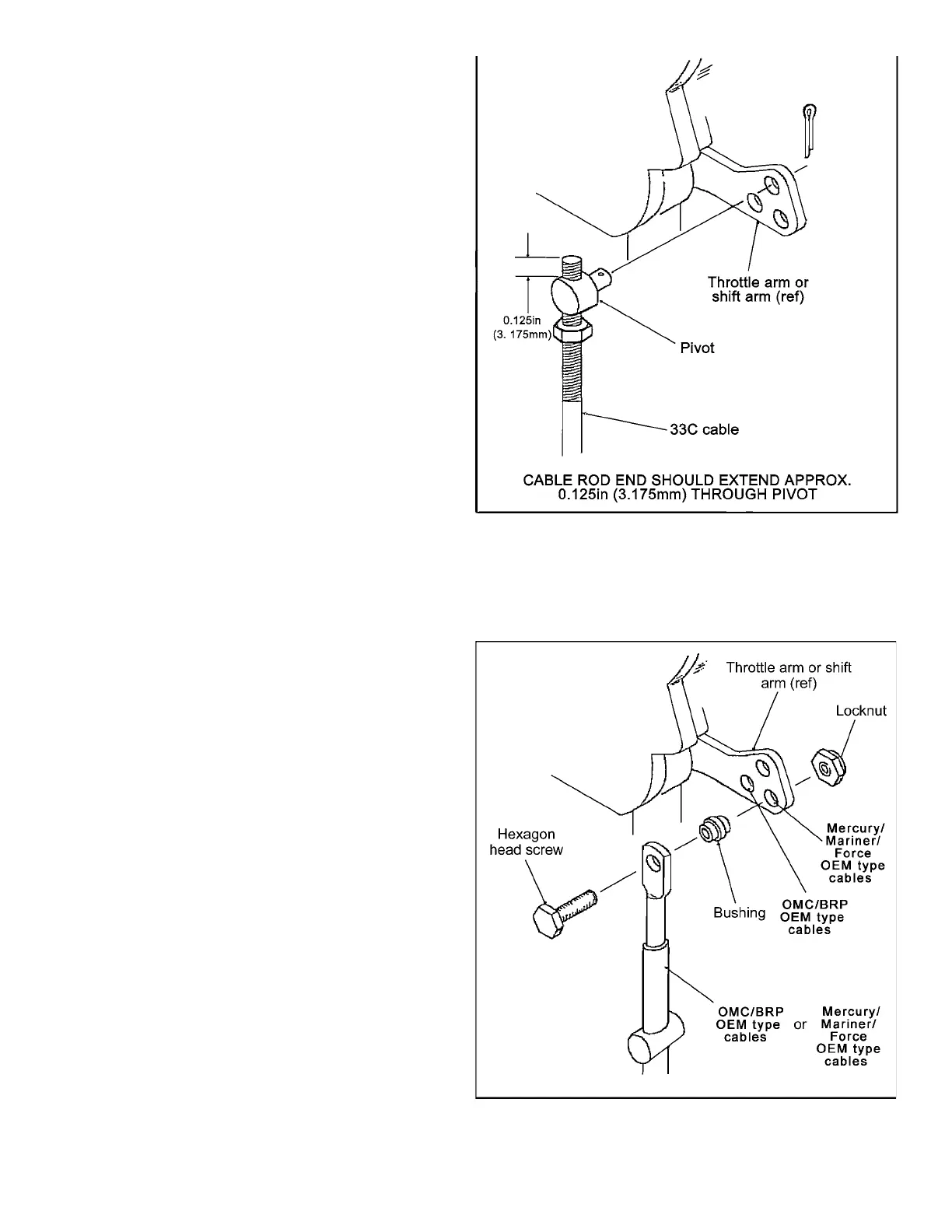 Throttle arm or shift arm (ref)

0.125in (3. 175mm)

Pivot

33C cable

CABLE ROD END SHOULD EXTEND APPROX. 0.125in (3.175mm) THROUGH PIVOT

Throttle arm or shift arm (ref)

Locknut

Hexagon head screw

Mercury/ Mariner/ Force OEM type cables

Bushing

OMC/BRP OEM type cables

OMC/BRP OEM type cables or Mercury/ Mariner/ Force OEM type cables