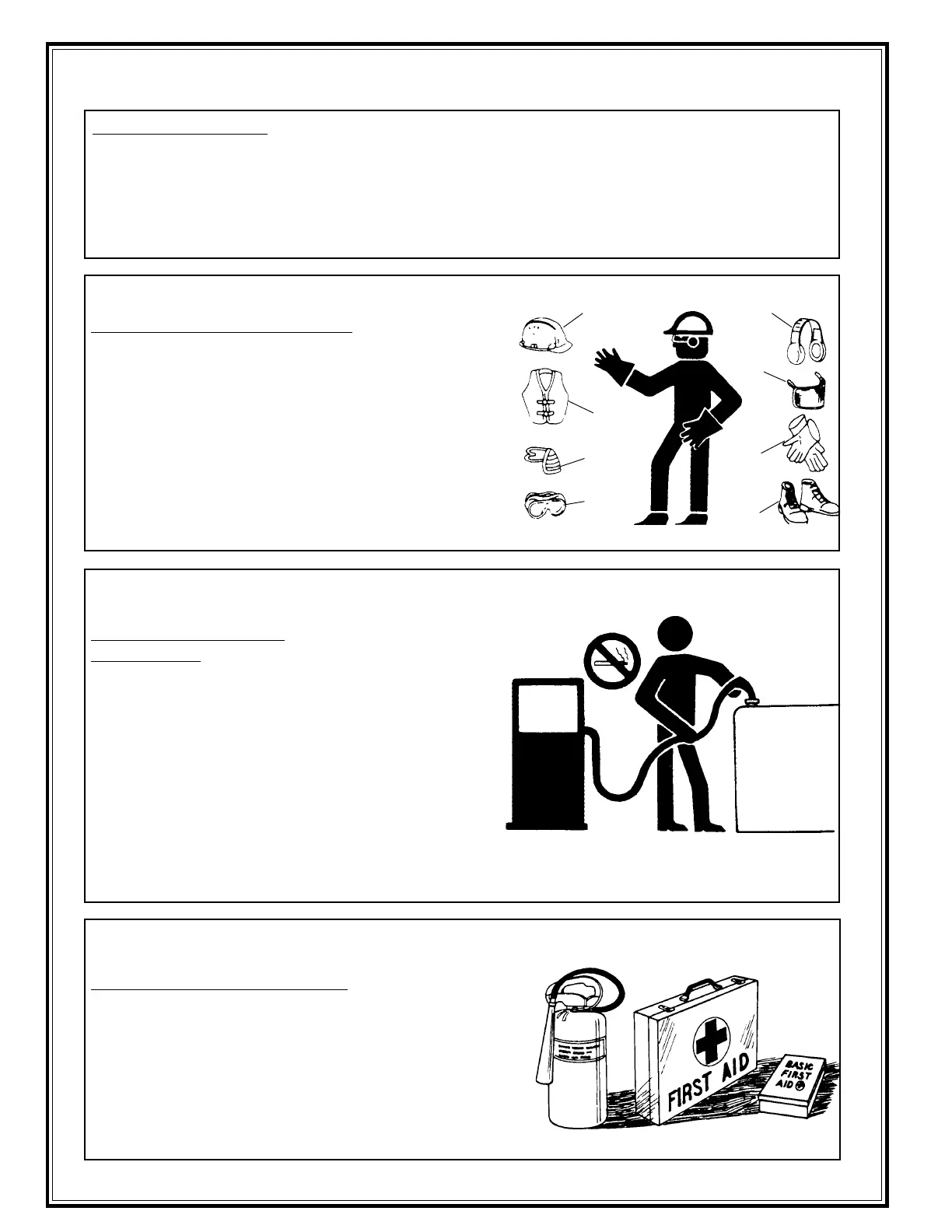 FIRST AID

BASIC FIRST AID